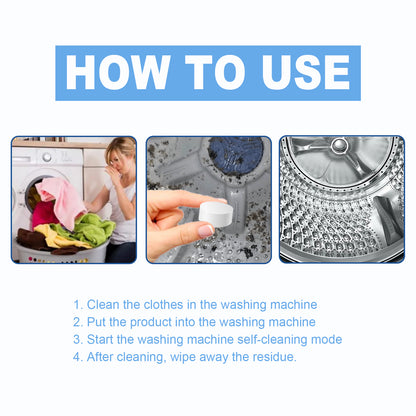 HOW TO USE

1. Clean the clothes in the washing machine
2. Put the product into the washing machine
3. Start the washing machine self-cleaning mode
4. After cleaning, wipe away the residue.