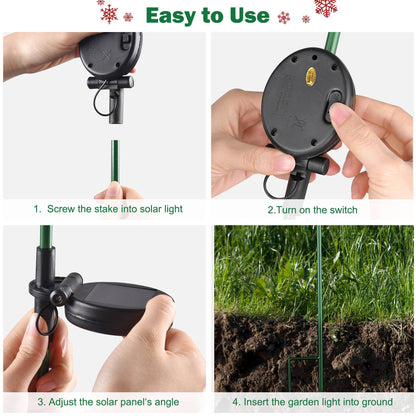 Easy to Use

1. Screw the stake into solar light

2.Turn on the switch

3. Adjust the solar panel's angle

4. Insert the garden light into ground