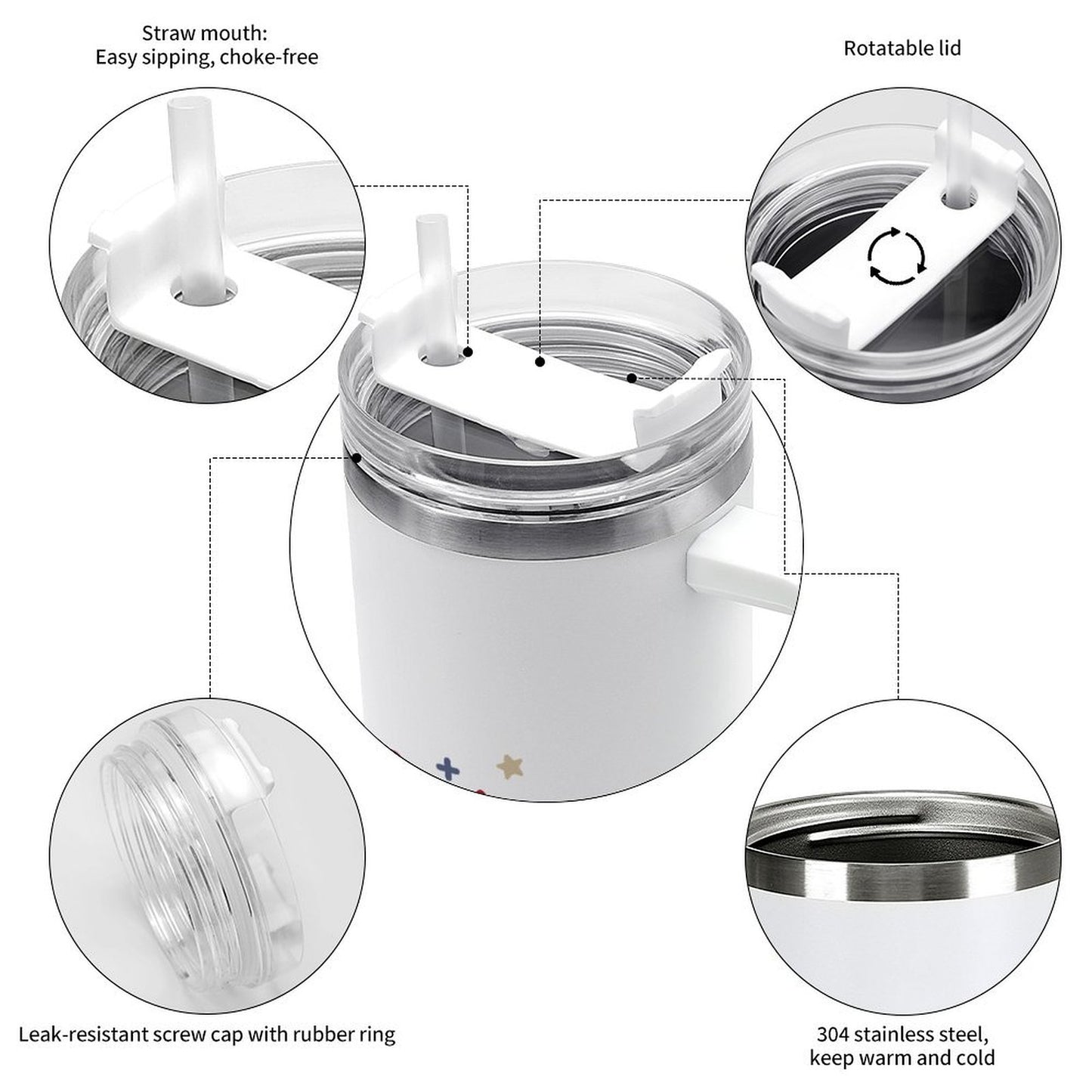 Straw mouth:
Easy sipping, choke-free

Rotatable lid

Leak-resistant screw cap with rubber ring

304 stainless steel,
keep warm and cold