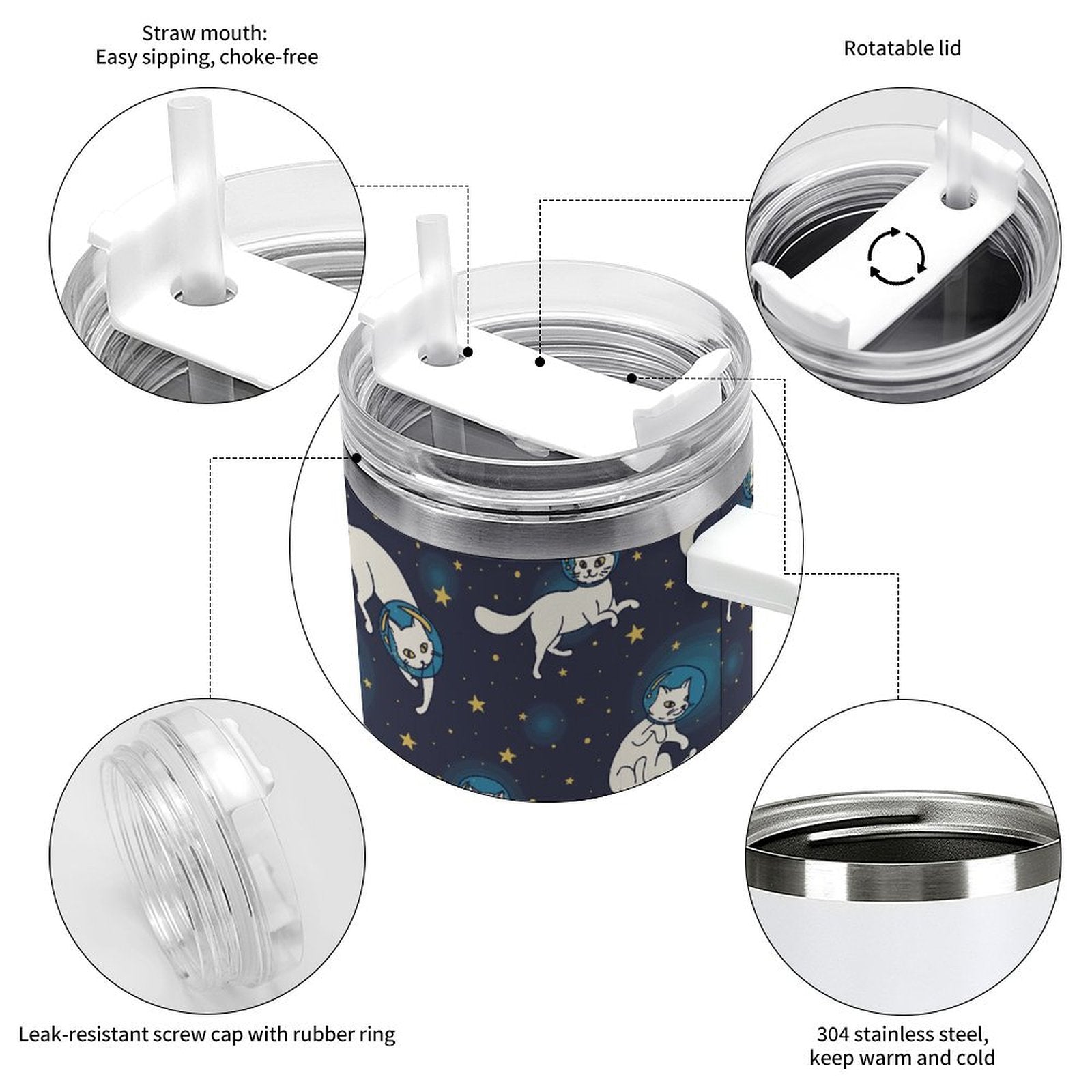 Straw mouth:
Easy sipping, choke-free

Rotatable lid

Leak-resistant screw cap with rubber ring

304 stainless steel,
keep warm and cold