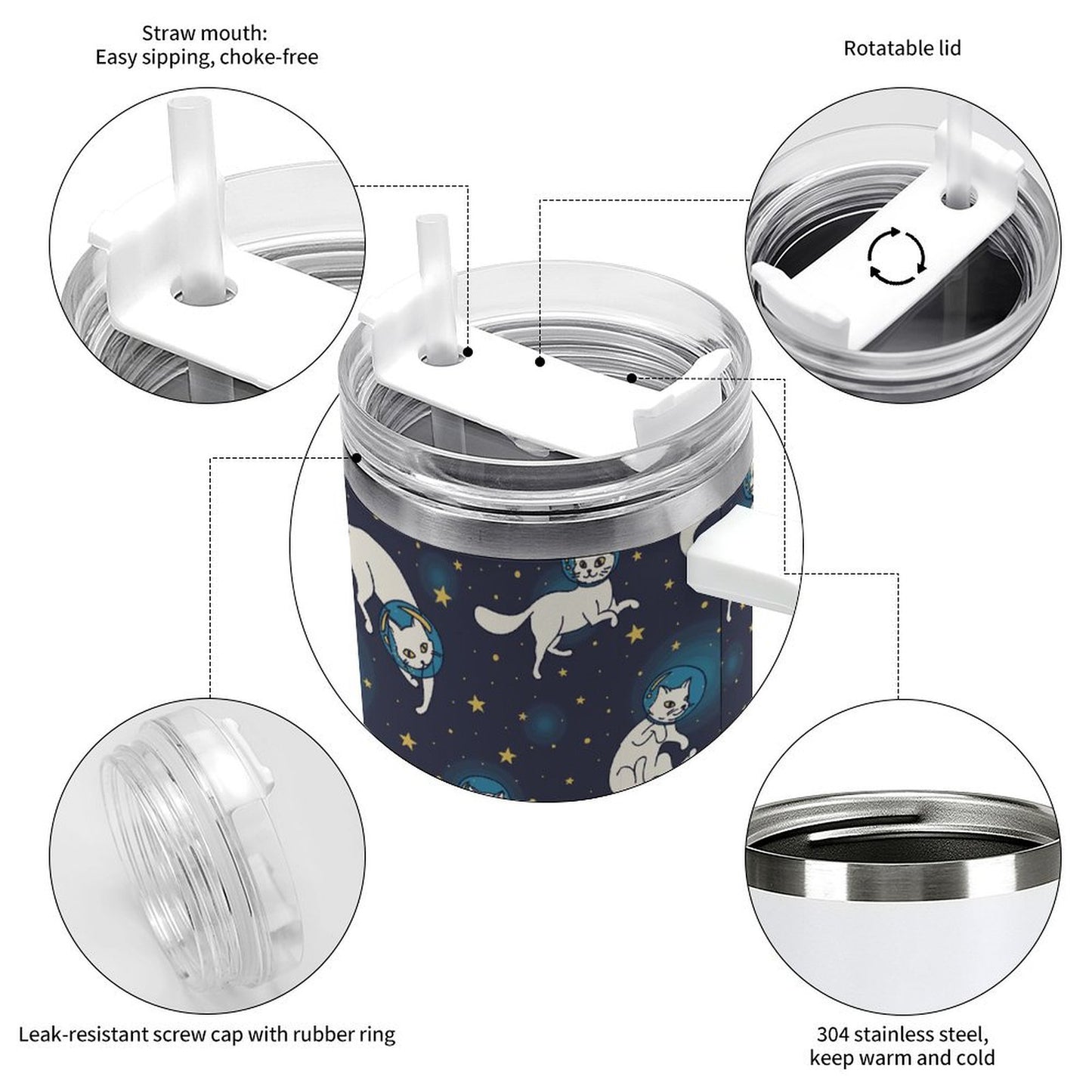 Straw mouth:
Easy sipping, choke-free

Rotatable lid

Leak-resistant screw cap with rubber ring

304 stainless steel,
keep warm and cold