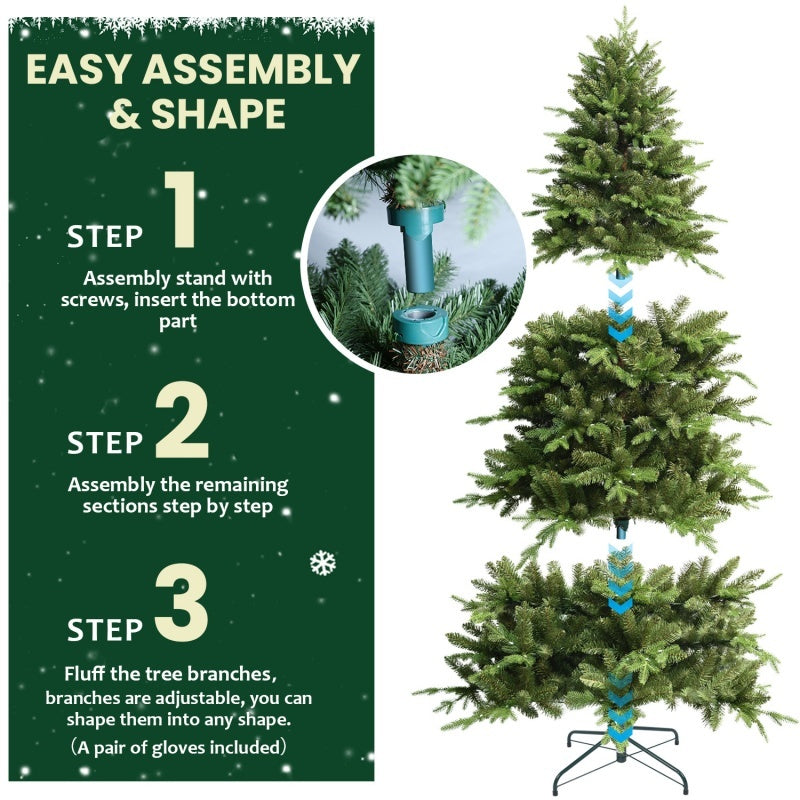 EASY ASSEMBLY & SHAPE

STEP 1

Assembly stand with screws, insert the bottom part

STEP 2

Assembly the remaining sections step by step

STEP 3

Fluff the tree branches, branches are adjustable, you can shape them into any shape.
（A pair of gloves included）