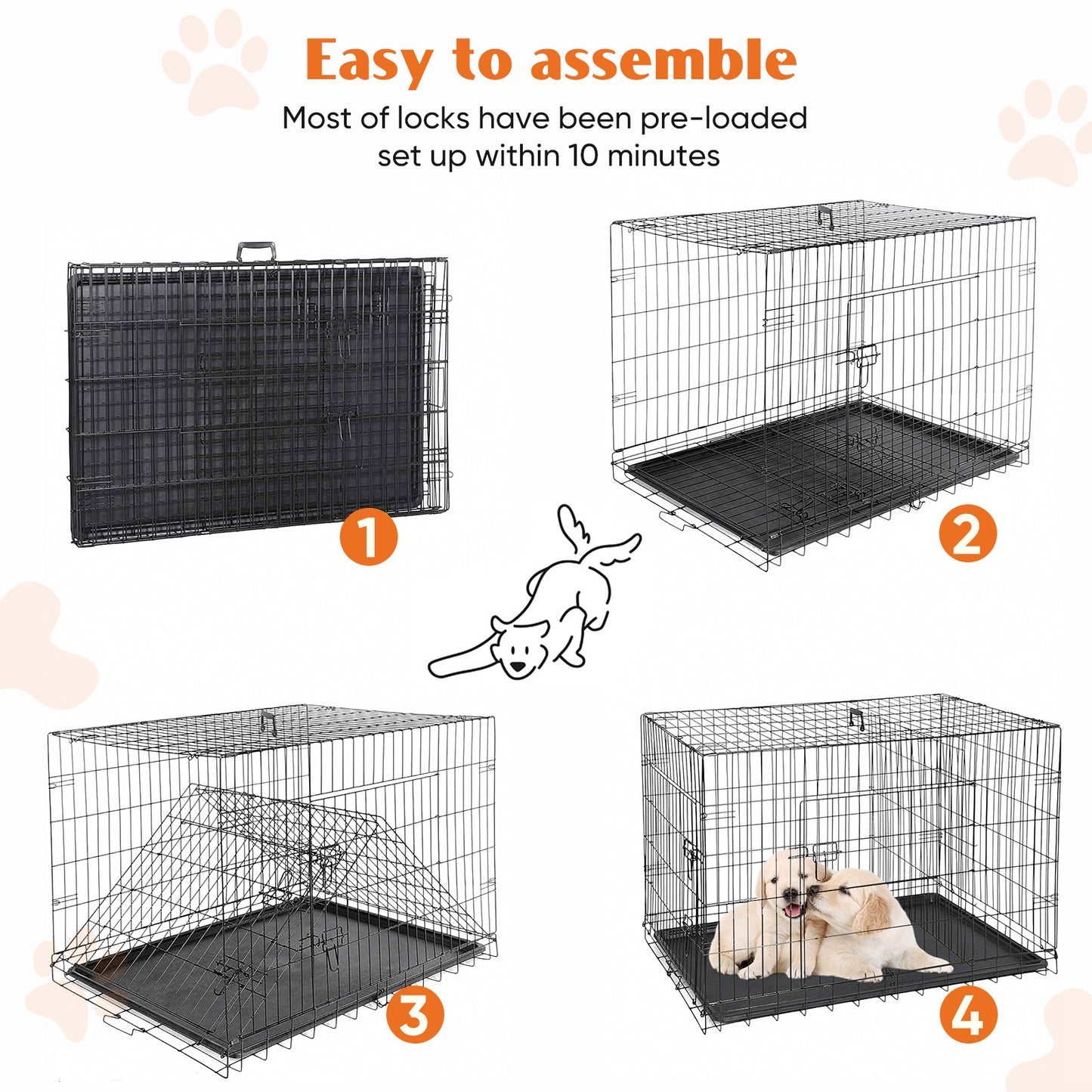 Easy to assemble

Most of locks have been pre-loaded
set up within 10 minutes

1

2

3

4