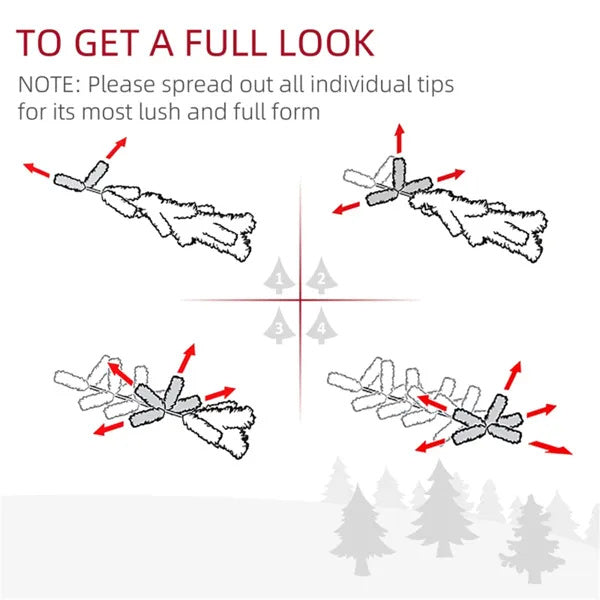 TO GET A FULL LOOK

NOTE: Please spread out all individual tips for its most lush and full form

1 2
3 4