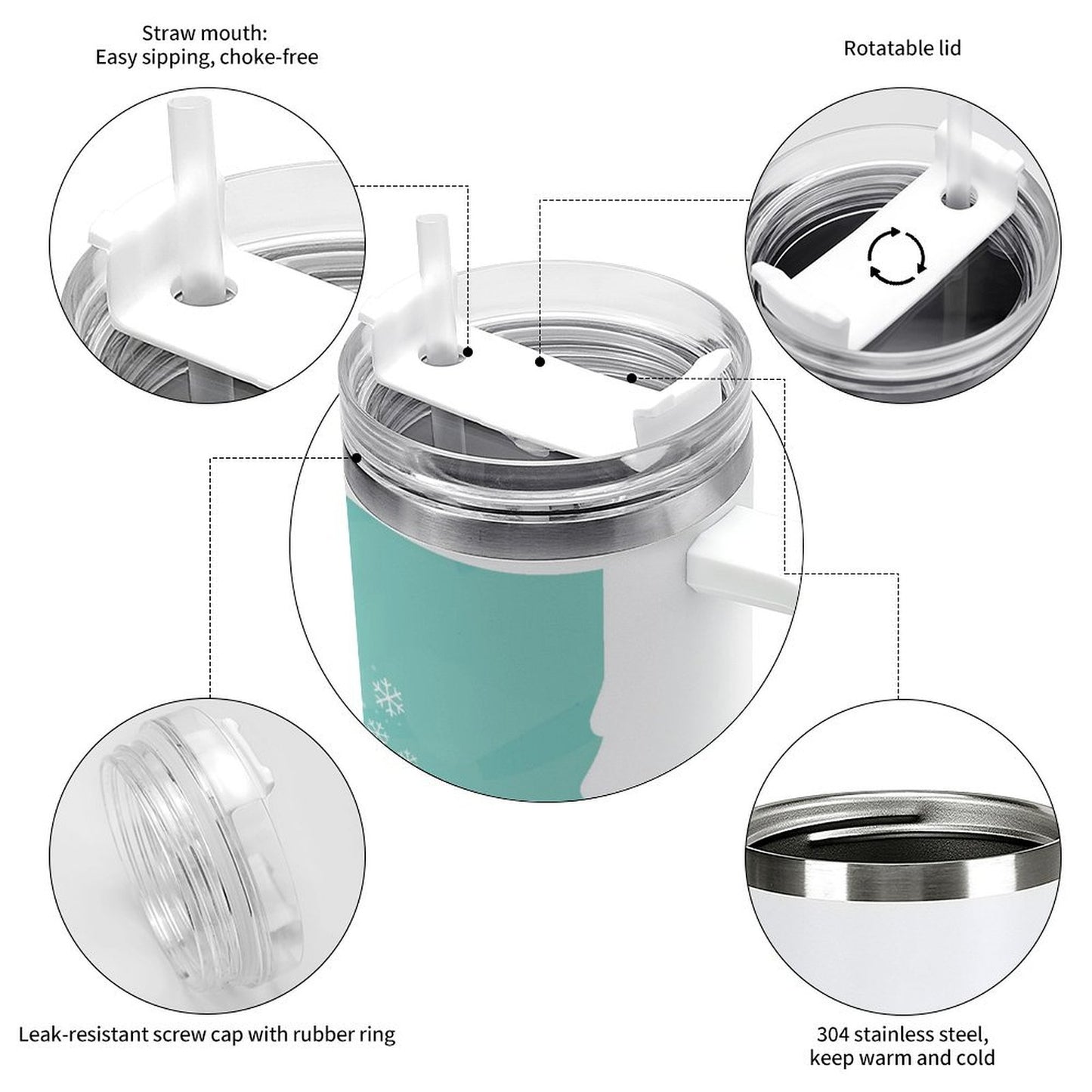 Straw mouth:
Easy sipping, choke-free

Rotatable lid

Leak-resistant screw cap with rubber ring

304 stainless steel,
keep warm and cold