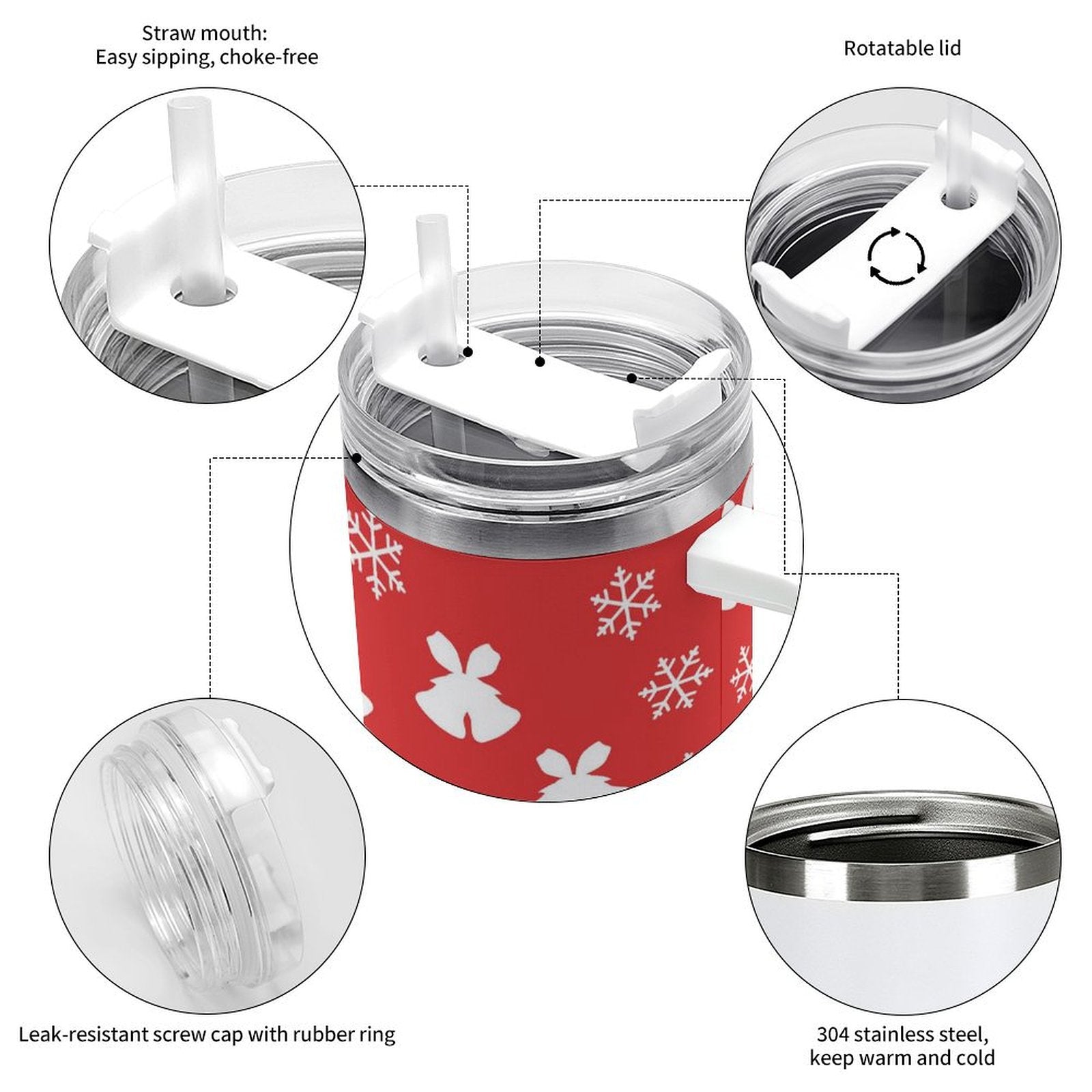 Straw mouth:
Easy sipping, choke-free

Rotatable lid

Leak-resistant screw cap with rubber ring

304 stainless steel,
keep warm and cold