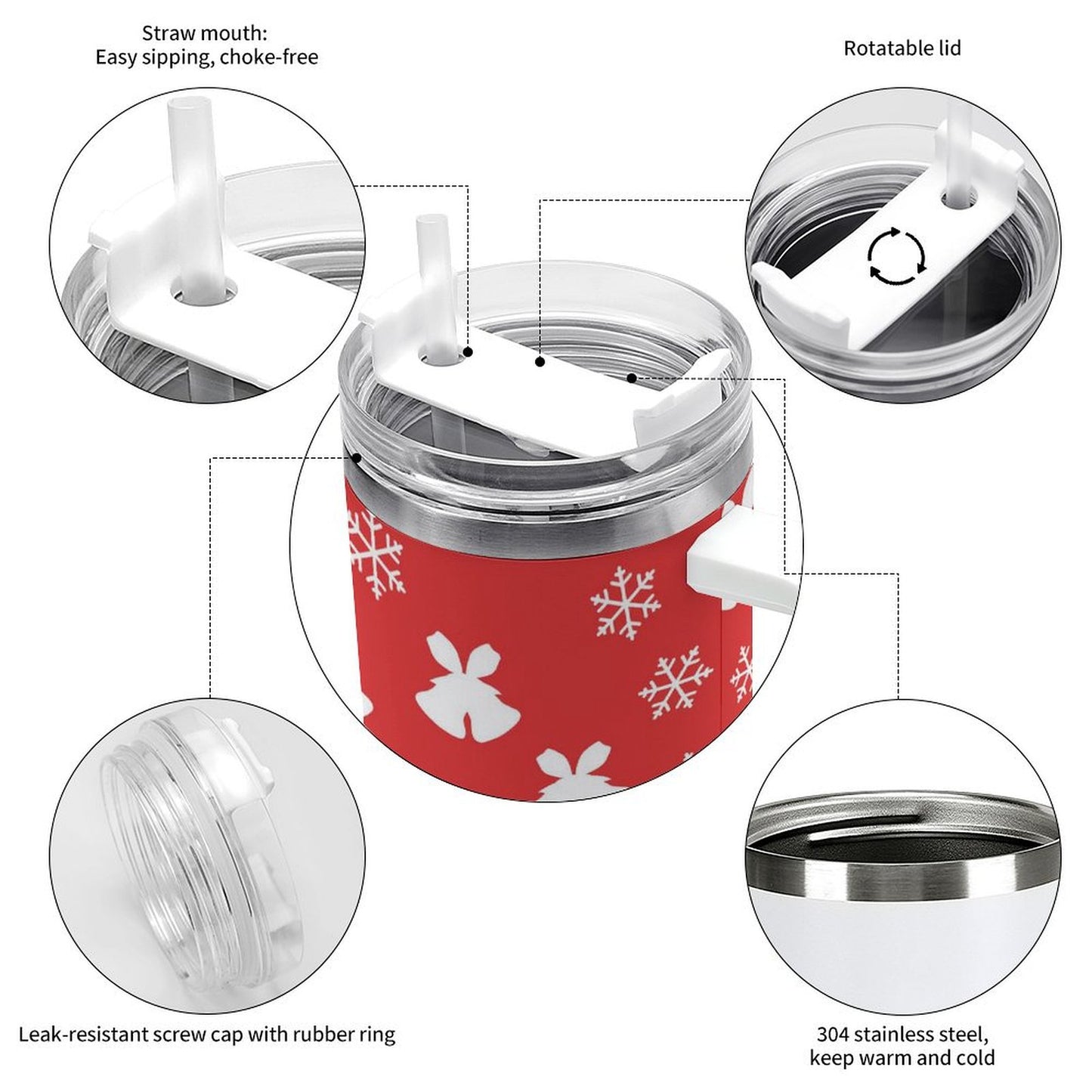 Straw mouth:
Easy sipping, choke-free

Rotatable lid

Leak-resistant screw cap with rubber ring

304 stainless steel,
keep warm and cold