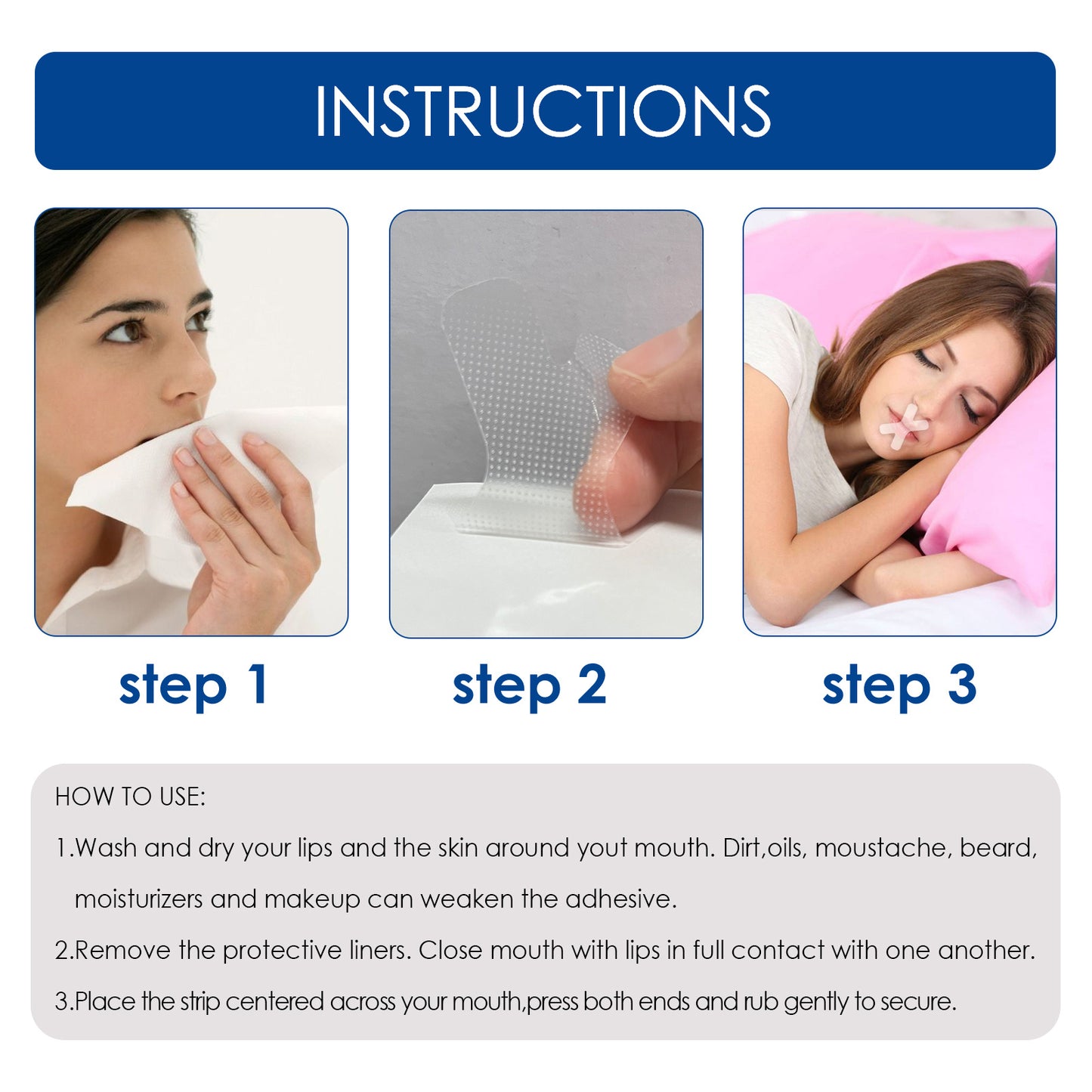 INSTRUCTIONS

step 1

step 2

step 3

HOW TO USE:

1.Wash and dry your lips and the skin around yout mouth. Dirt,oils, moustache, beard, moisturizers and makeup can weaken the adhesive.

2.Remove the protective liners. Close mouth with lips in full contact with one another.

3.Place the strip centered across your mouth,press both ends and rub gently to secure.