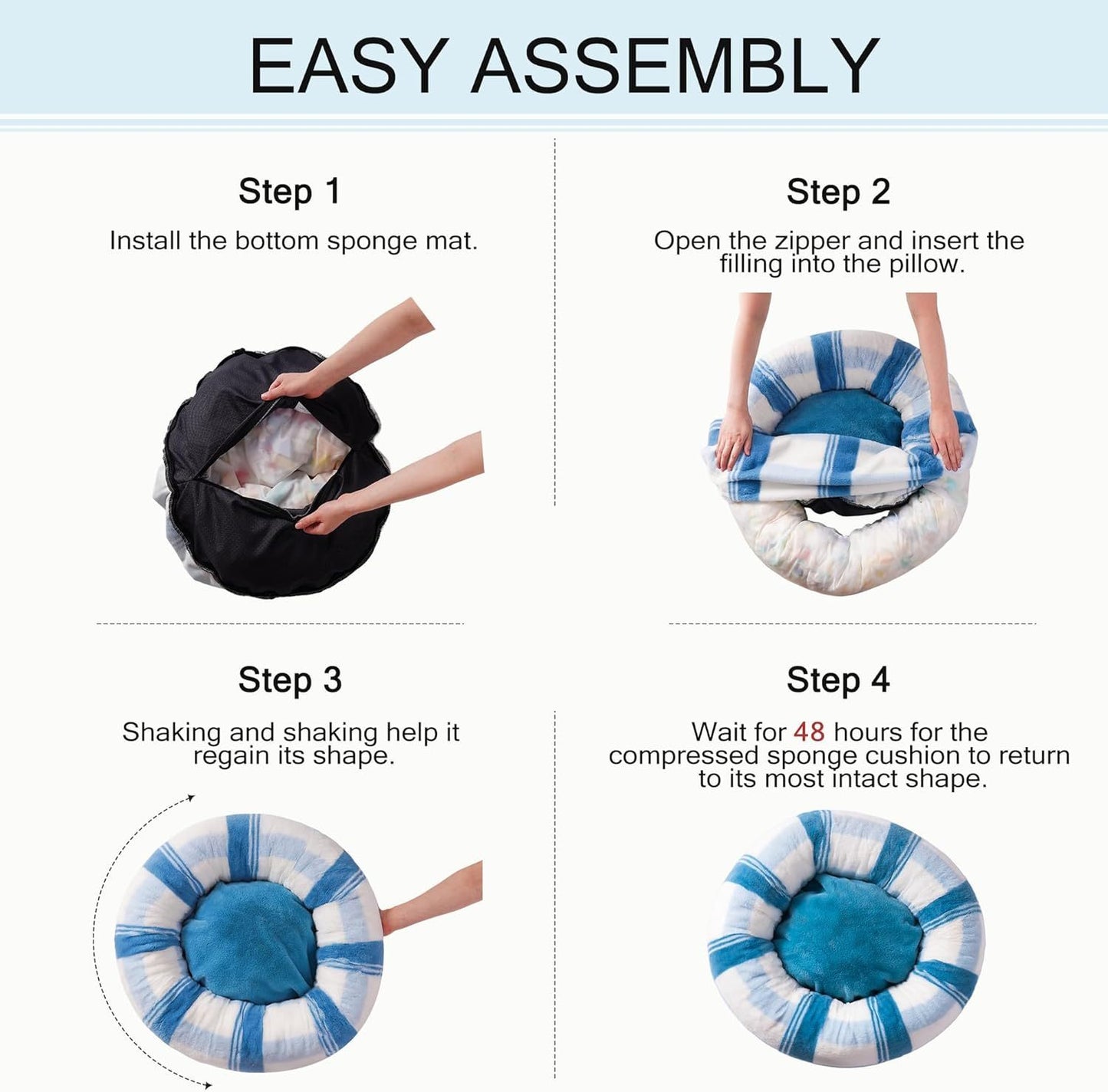 EASY ASSEMBLY

Step 1

Install the bottom sponge mat.

Step 2

Open the zipper and insert the filling into the pillow.

Step 3

Shaking and shaking help it regain its shape.

Step 4

Wait for 48 hours for the compressed sponge cushion to return to its most intact shape.