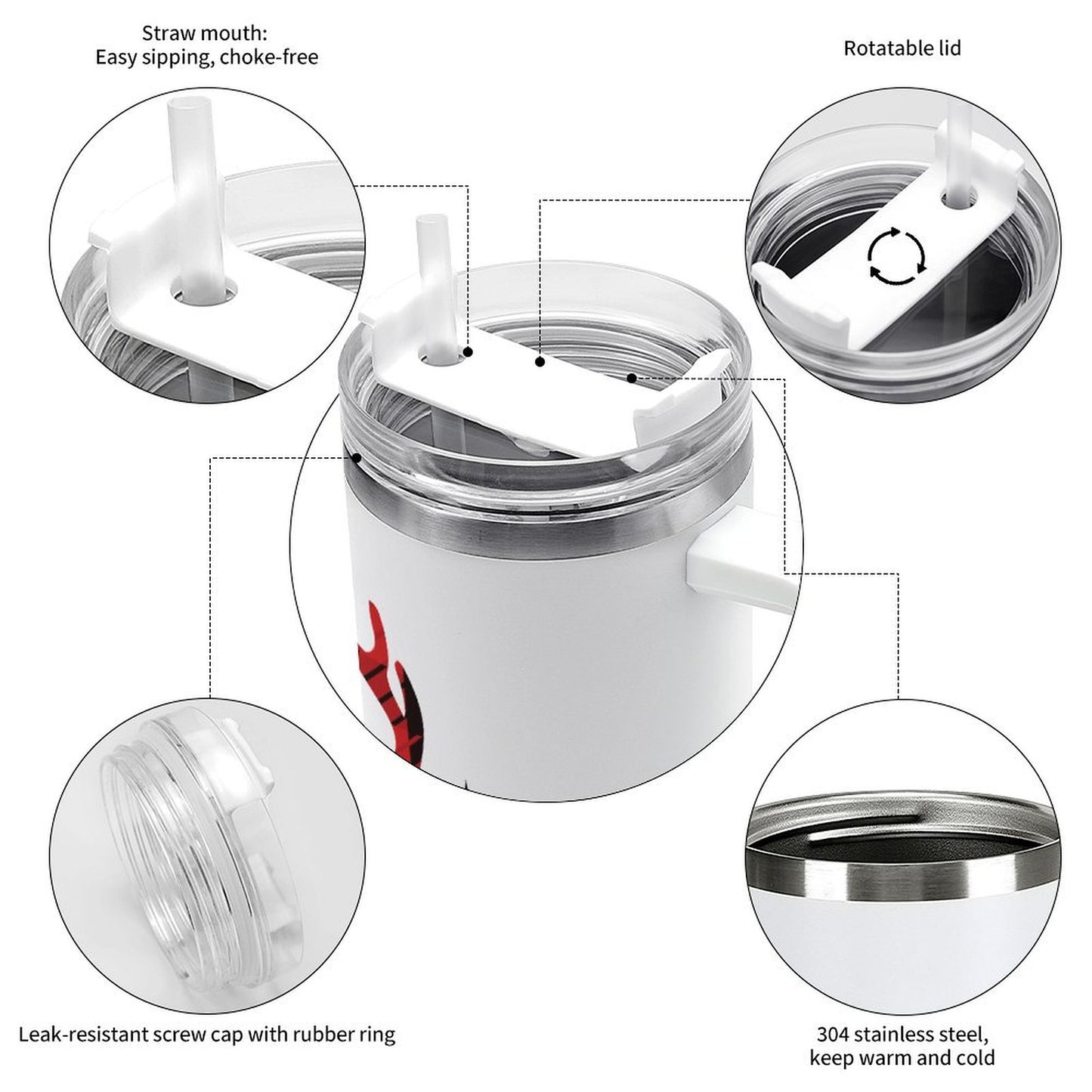 Straw mouth:
Easy sipping, choke-free

Rotatable lid

Leak-resistant screw cap with rubber ring

304 stainless steel,
keep warm and cold