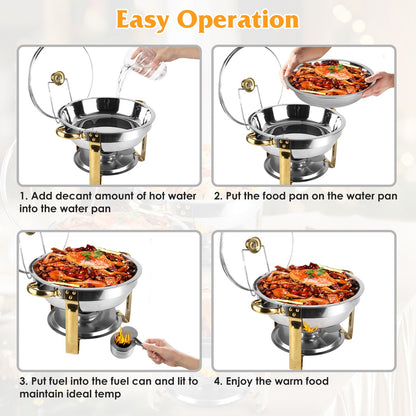 Easy Operation

1. Add decant amount of hot water into the water pan

2. Put the food pan on the water pan

3. Put fuel into the fuel can and lit to maintain ideal temp

4. Enjoy the warm food