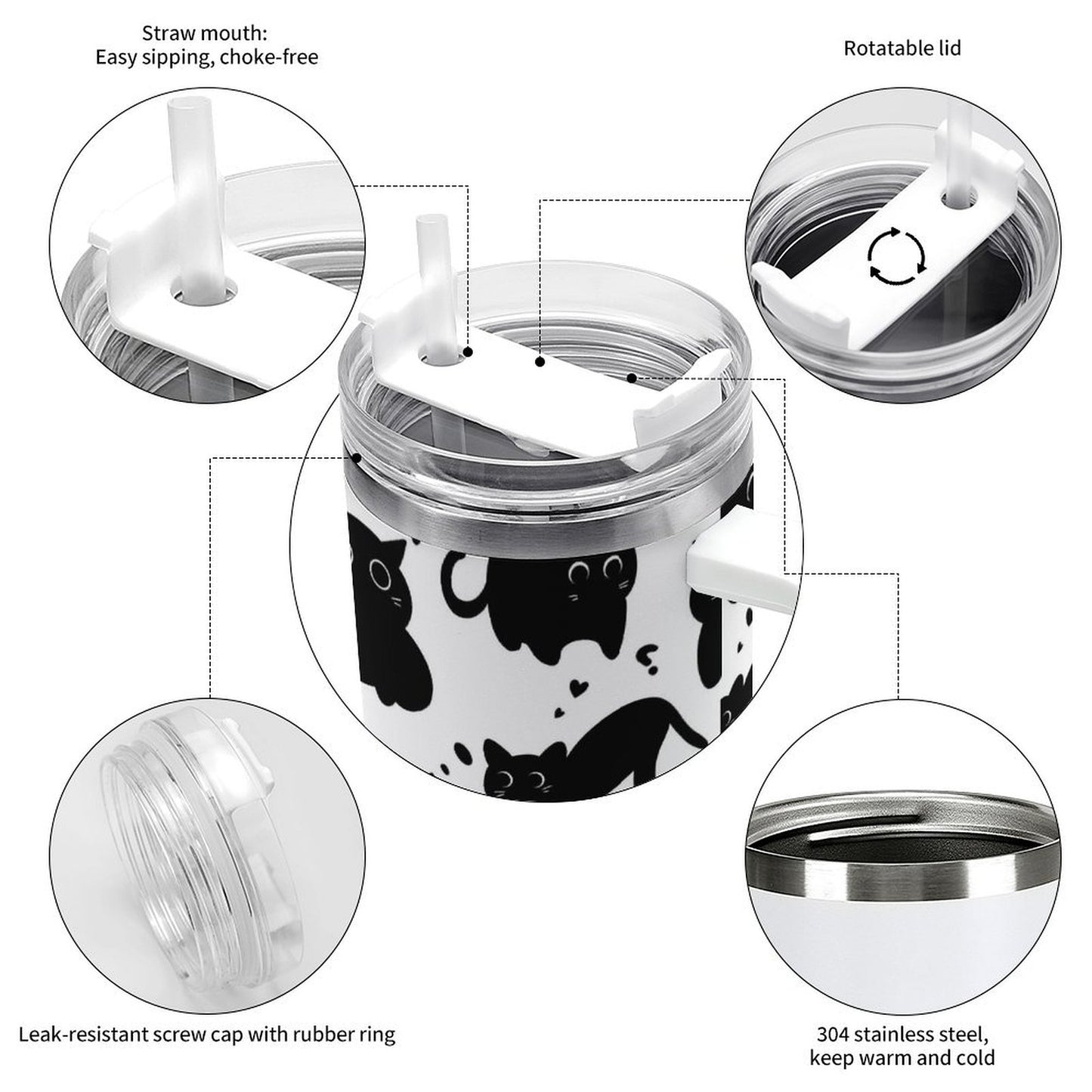 Straw mouth:
Easy sipping, choke-free

Rotatable lid

Leak-resistant screw cap with rubber ring

304 stainless steel,
keep warm and cold