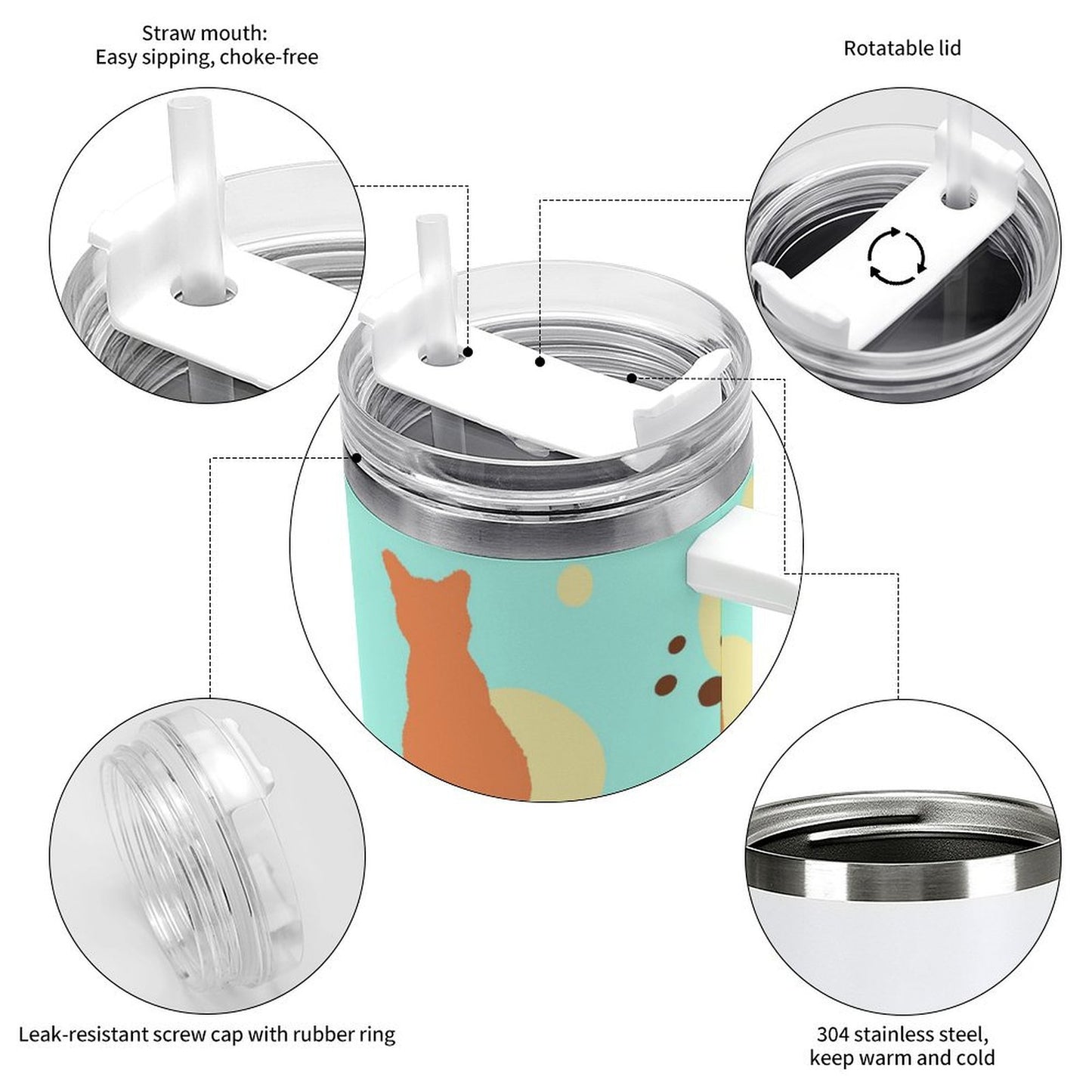 Straw mouth:
Easy sipping, choke-free

Rotatable lid

Leak-resistant screw cap with rubber ring

304 stainless steel,
keep warm and cold