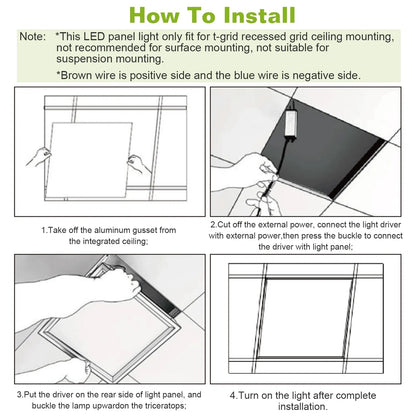 How To Install

Note: *This LED panel light only fit for t-grid recessed grid ceiling mounting, not recommended for surface mounting, not suitable for suspension mounting.

*Brown wire is positive side and the blue wire is negative side.

1.Take off the aluminum gusset from the integrated ceiling;

2.Cut off the external power, connect the light driver with external power,then press the buckle to connect the driver with light panel;

3.Put the driver on the rear side of light panel, and buckle the lamp upwardon the triceratops;

4.Turn on the light after complete installation.