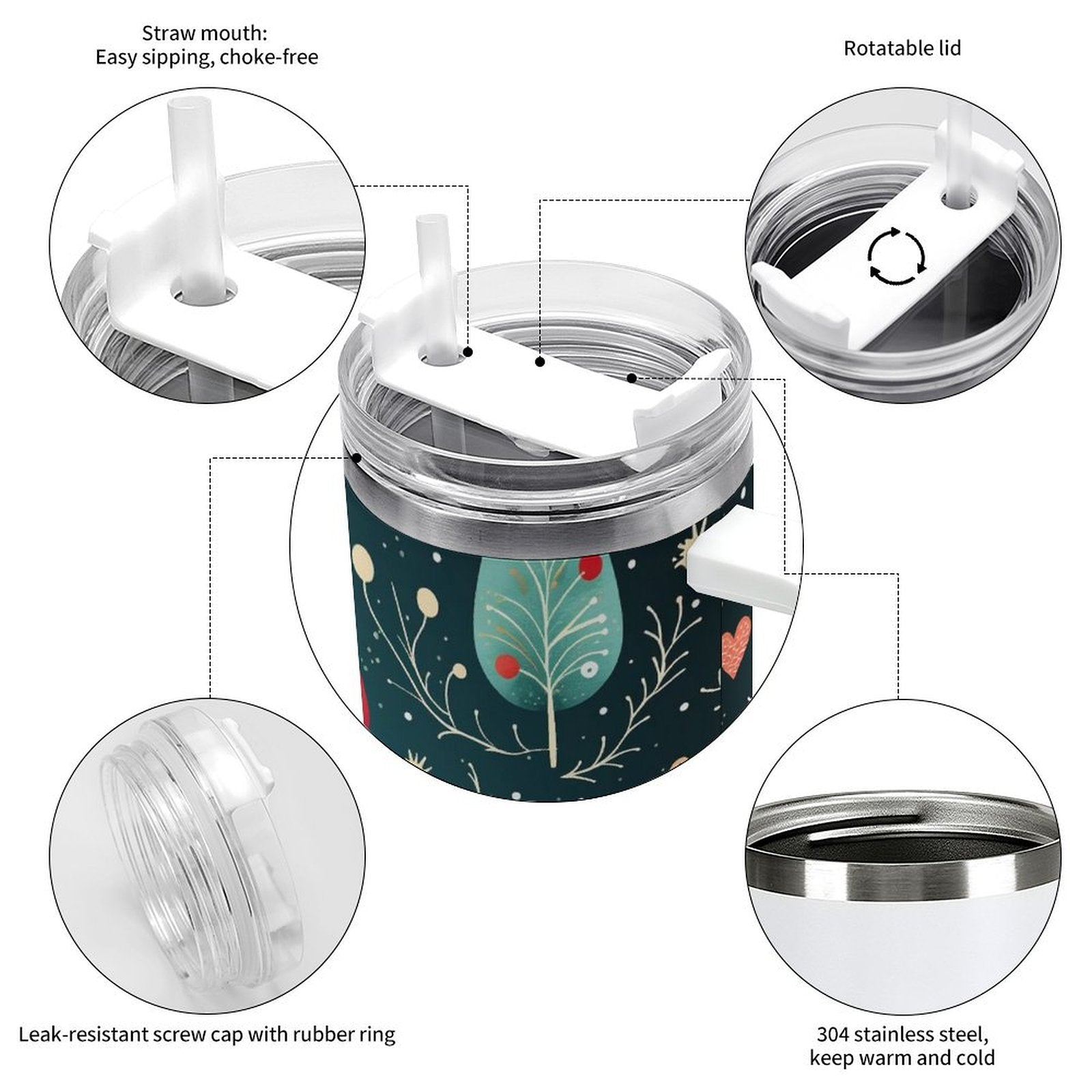 Straw mouth:
Easy sipping, choke-free

Rotatable lid

Leak-resistant screw cap with rubber ring

304 stainless steel,
keep warm and cold