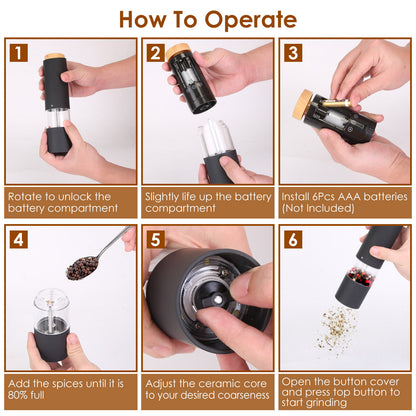 How To Operate

1

Rotate to unlock the battery compartment

2

Slightly life up the battery compartment

3

Install 6Pcs AAA batteries (Not Included)

4

Add the spices until it is 80% full

5

Adjust the ceramic core to your desired coarseness

6

Open the button cover and press top button to start grinding