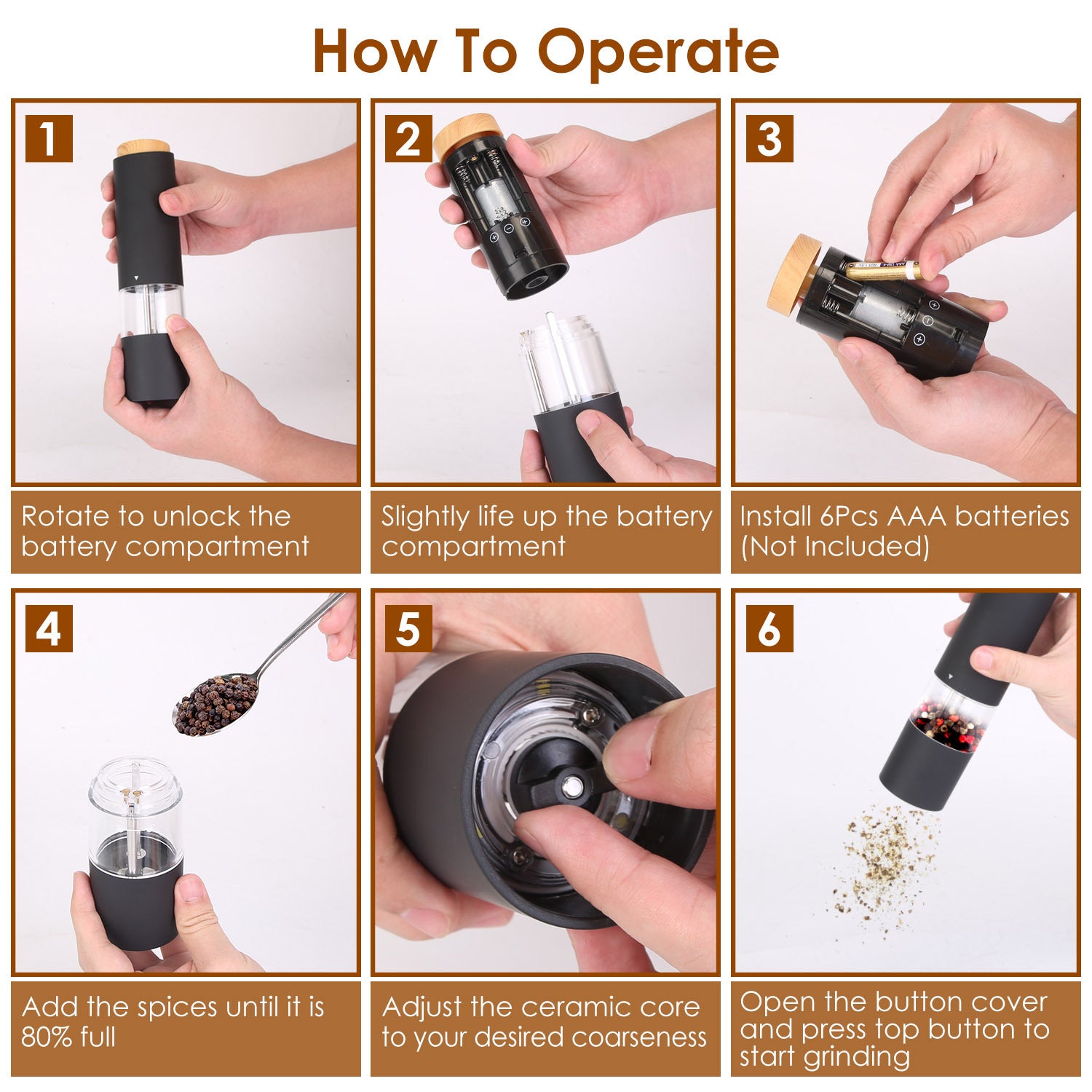 How To Operate

1

Rotate to unlock the battery compartment

2

Slightly life up the battery compartment

3

Install 6Pcs AAA batteries (Not Included)

4

Add the spices until it is 80% full

5

Adjust the ceramic core to your desired coarseness

6

Open the button cover and press top button to start grinding