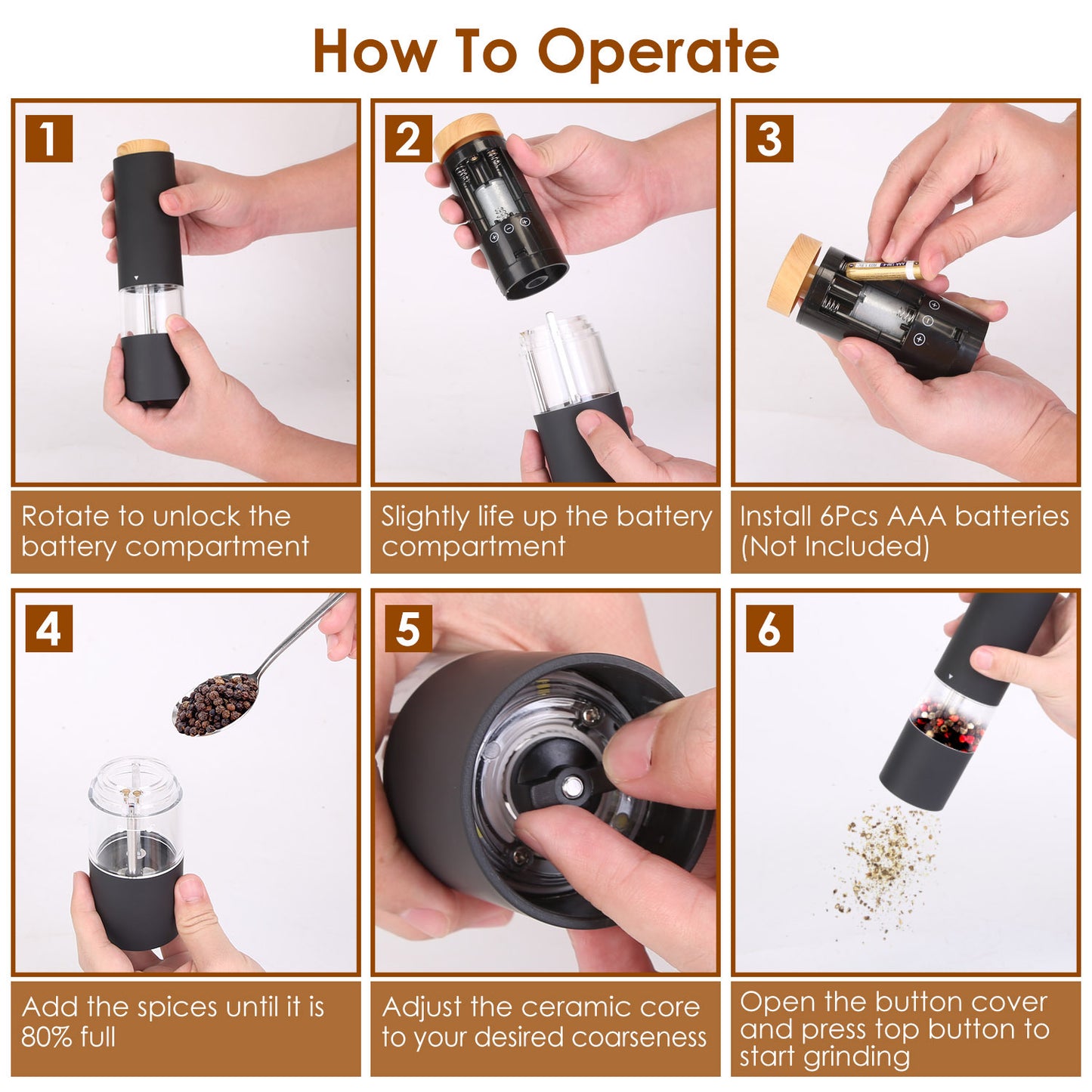 How To Operate

1

Rotate to unlock the battery compartment

2

Slightly life up the battery compartment

3

Install 6Pcs AAA batteries (Not Included)

4

Add the spices until it is 80% full

5

Adjust the ceramic core to your desired coarseness

6

Open the button cover and press top button to start grinding