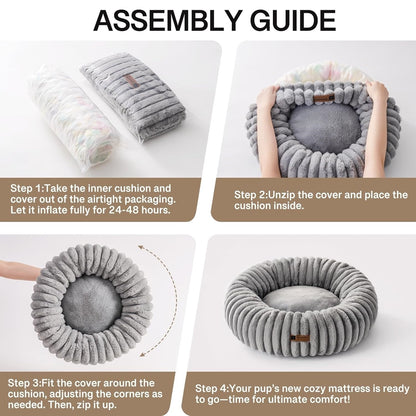 ASSEMBLY GUIDE

Step 1:Take the inner cushion and cover out of the airtight packaging. Let it inflate fully for 24-48 hours.

Step 2:Unzip the cover and place the cushion inside.

Step 3:Fit the cover around the cushion, adjusting the corners as needed. Then, zip it up.

Step 4:Your pup's new cozy mattress is ready to go—time for ultimate comfort!