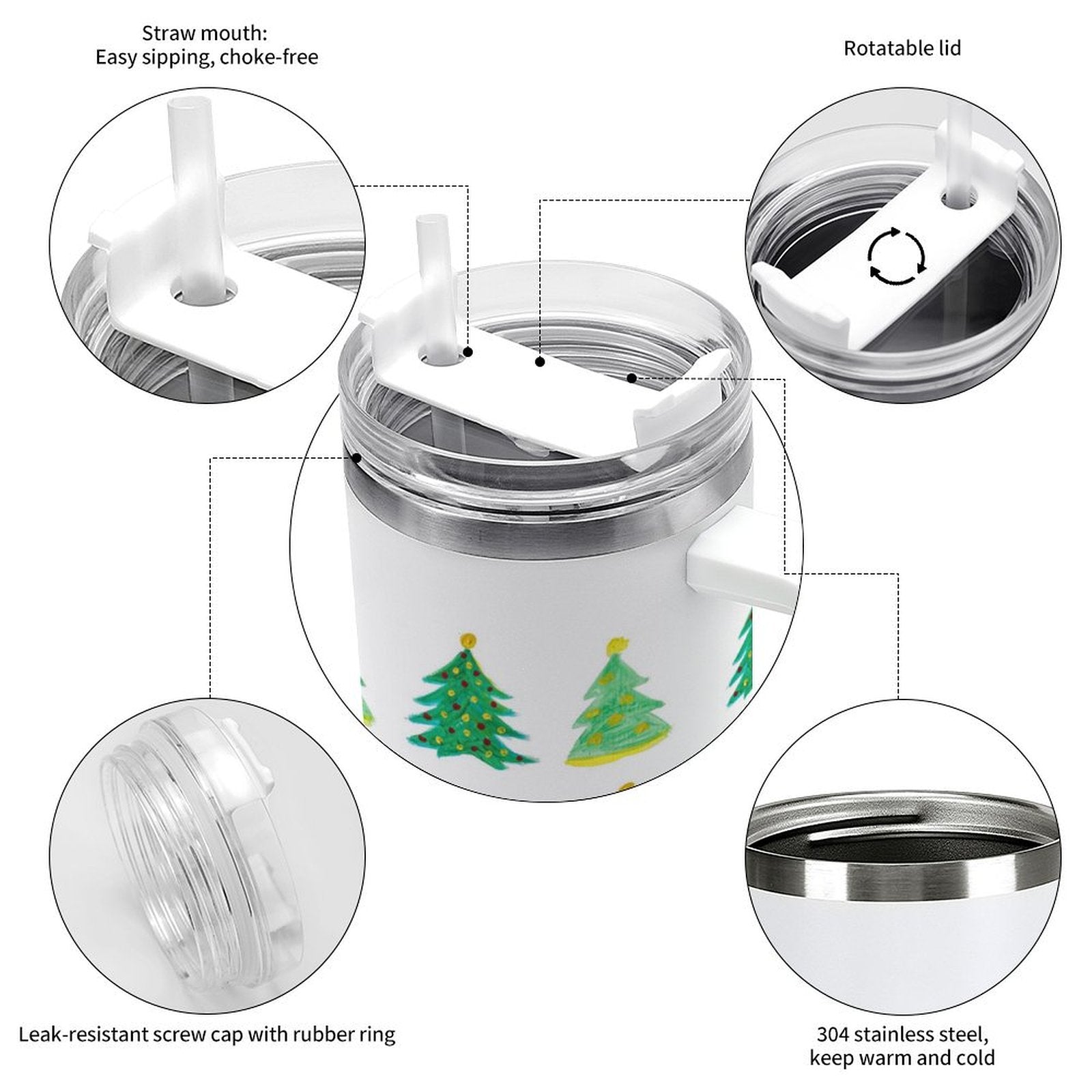 Straw mouth:
Easy sipping, choke-free

Rotatable lid

Leak-resistant screw cap with rubber ring

304 stainless steel,
keep warm and cold