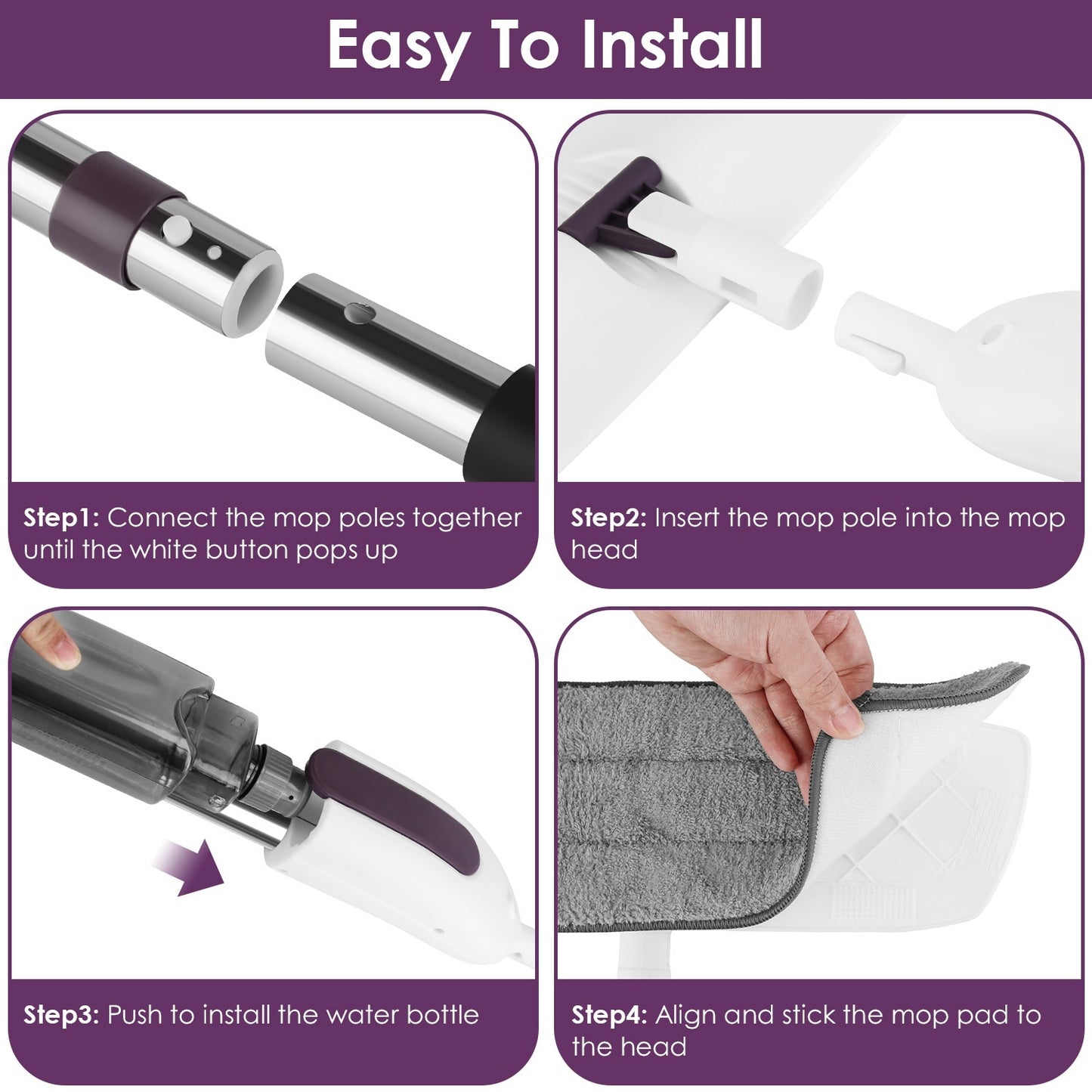 Easy To Install

Step1: Connect the mop poles together until the white button pops up

Step2: Insert the mop pole into the mop head

Step3: Push to install the water bottle

Step4: Align and stick the mop pad to the head