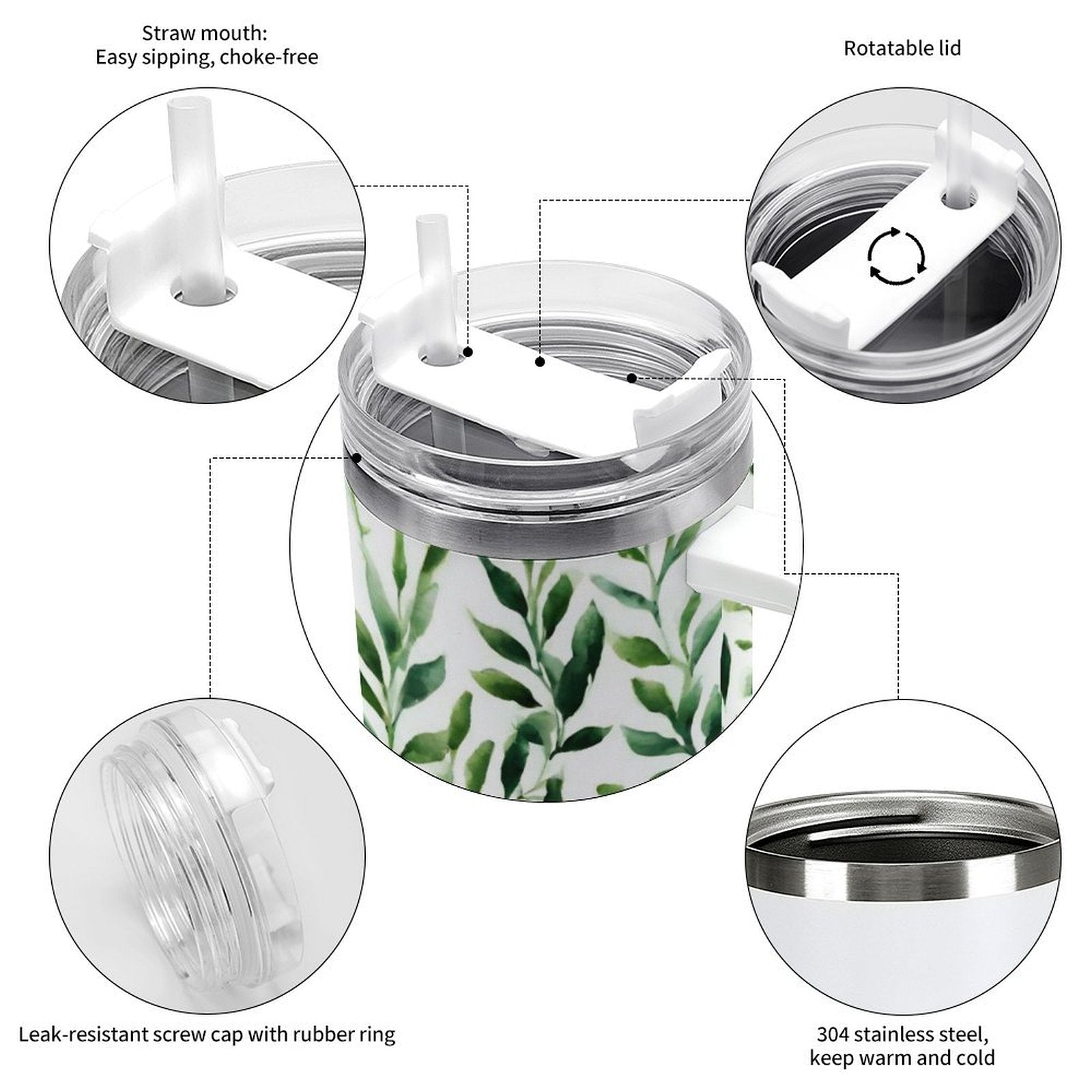 Straw mouth:
Easy sipping, choke-free

Rotatable lid

Leak-resistant screw cap with rubber ring

304 stainless steel,
keep warm and cold