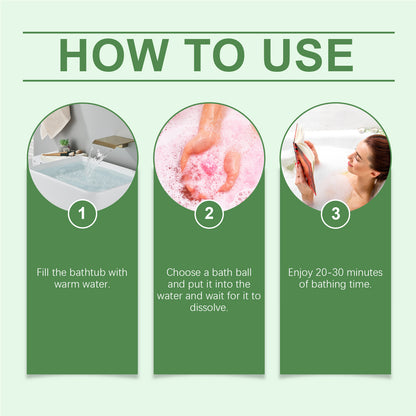 HOW TO USE

1

Fill the bathtub with warm water.

2

Choose a bath ball and put it into the water and wait for it to dissolve.

3

Enjoy 20-30 minutes of bathing time.