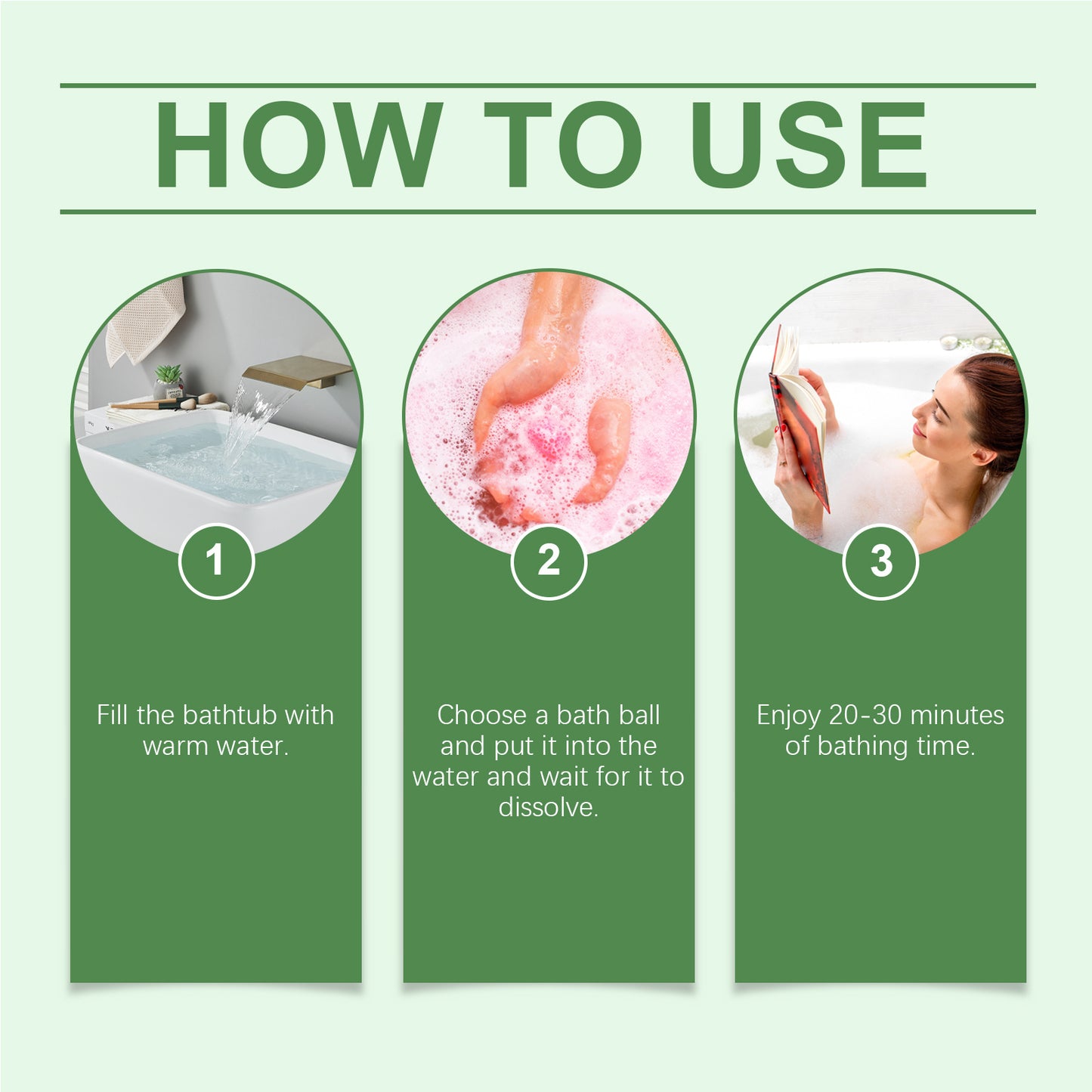 HOW TO USE

1

Fill the bathtub with warm water.

2

Choose a bath ball and put it into the water and wait for it to dissolve.

3

Enjoy 20-30 minutes of bathing time.