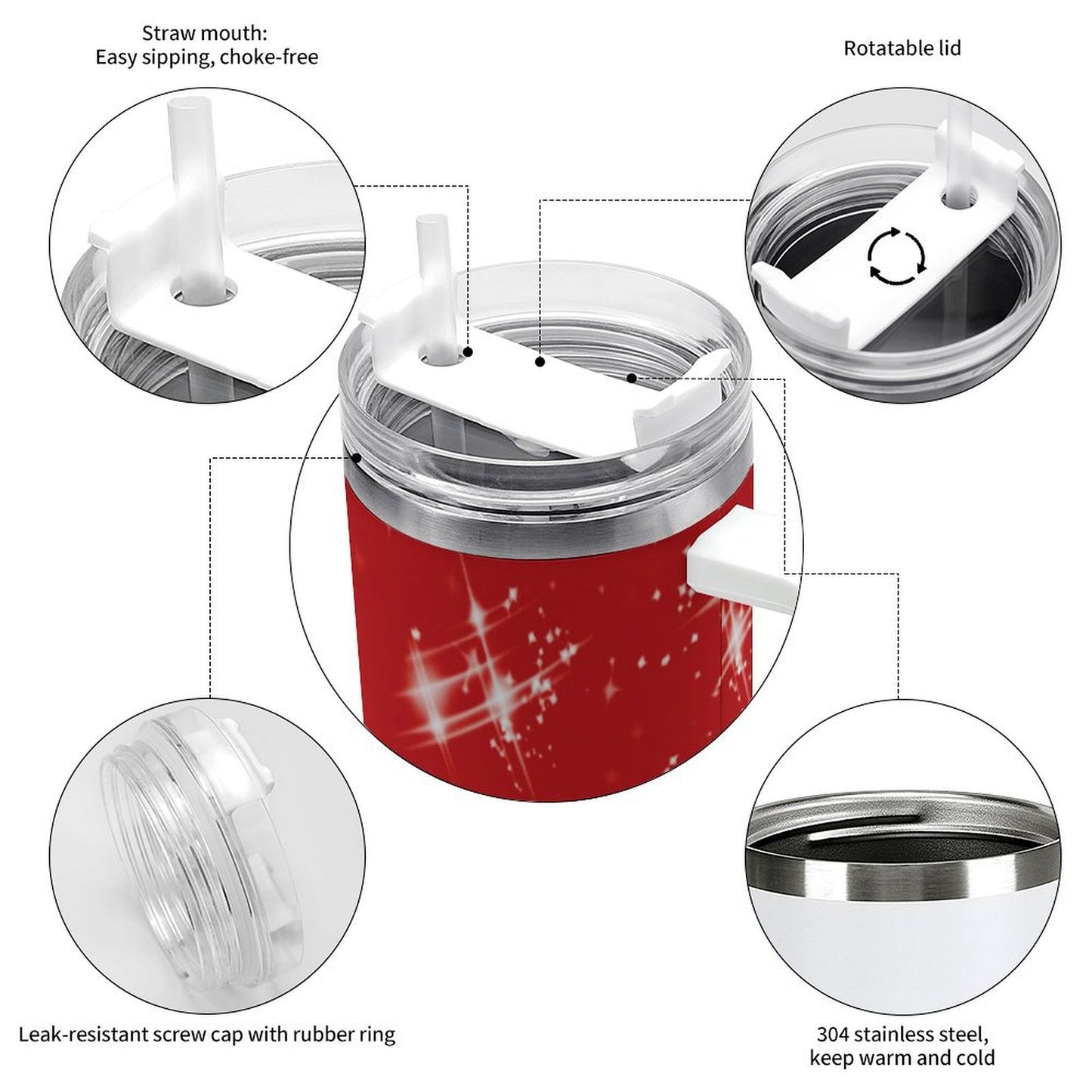 Straw mouth:
Easy sipping, choke-free

Rotatable lid

Leak-resistant screw cap with rubber ring

304 stainless steel,
keep warm and cold