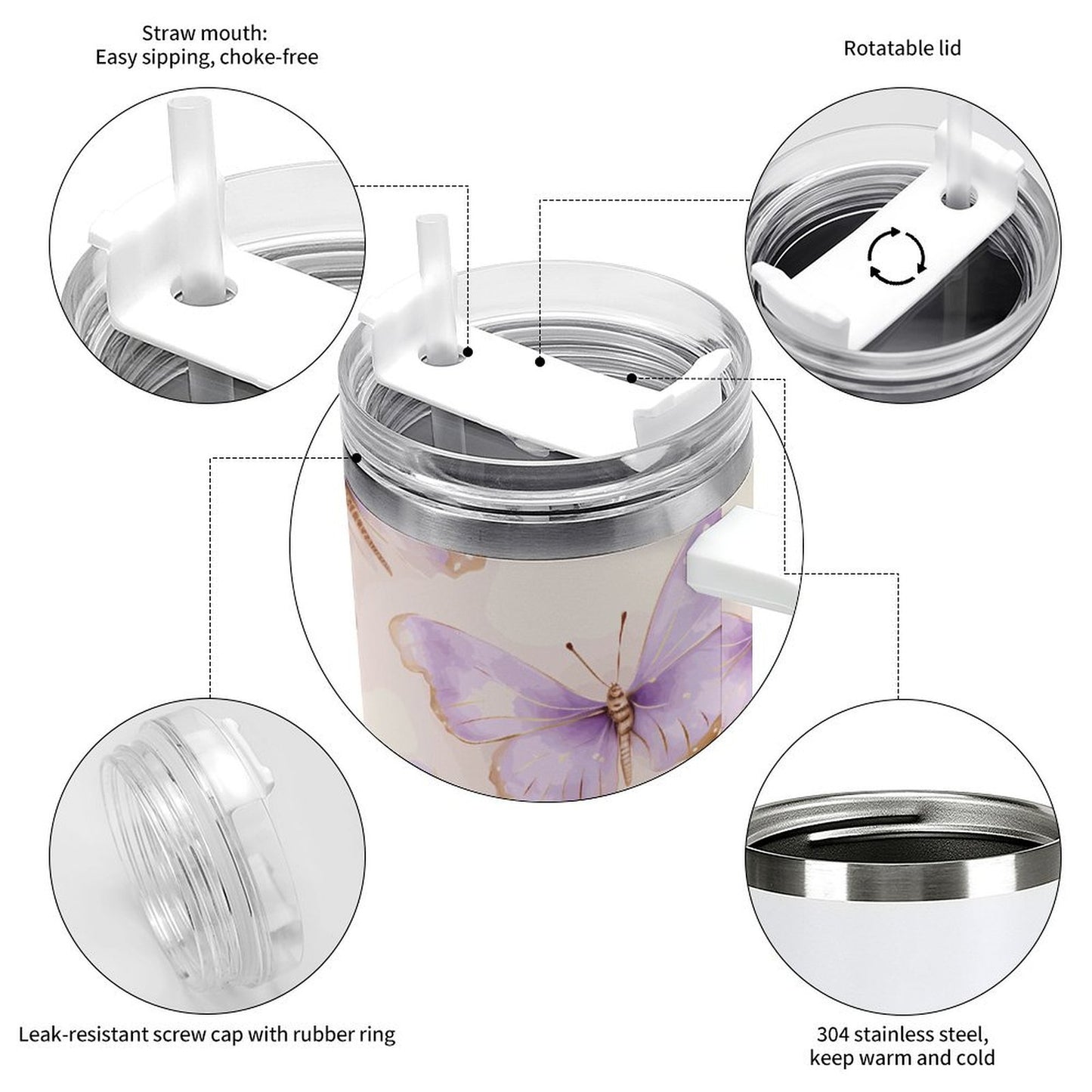 Straw mouth:
Easy sipping, choke-free

Rotatable lid

Leak-resistant screw cap with rubber ring

304 stainless steel,
keep warm and cold