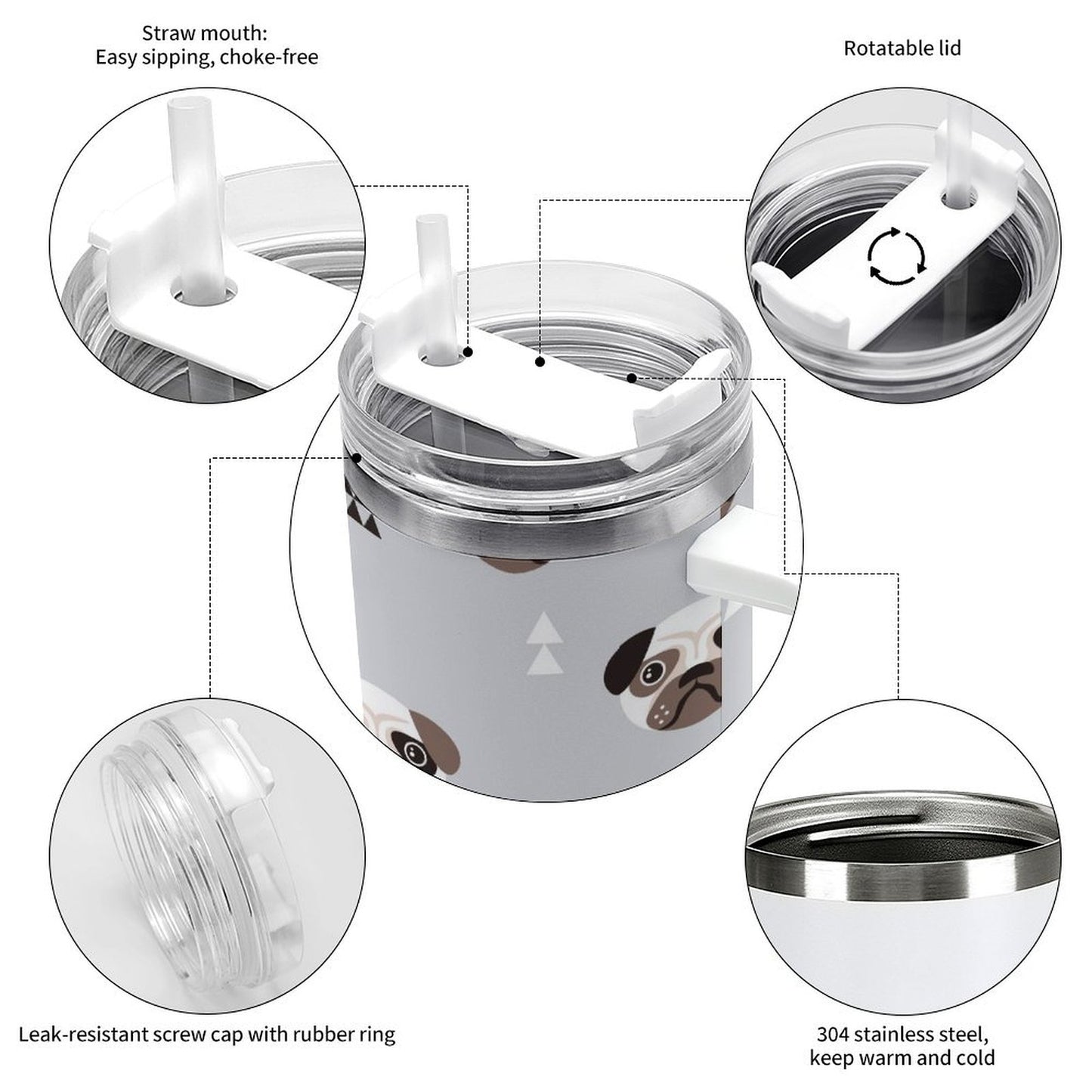 Straw mouth:
Easy sipping, choke-free

Rotatable lid

Leak-resistant screw cap with rubber ring

304 stainless steel,
keep warm and cold