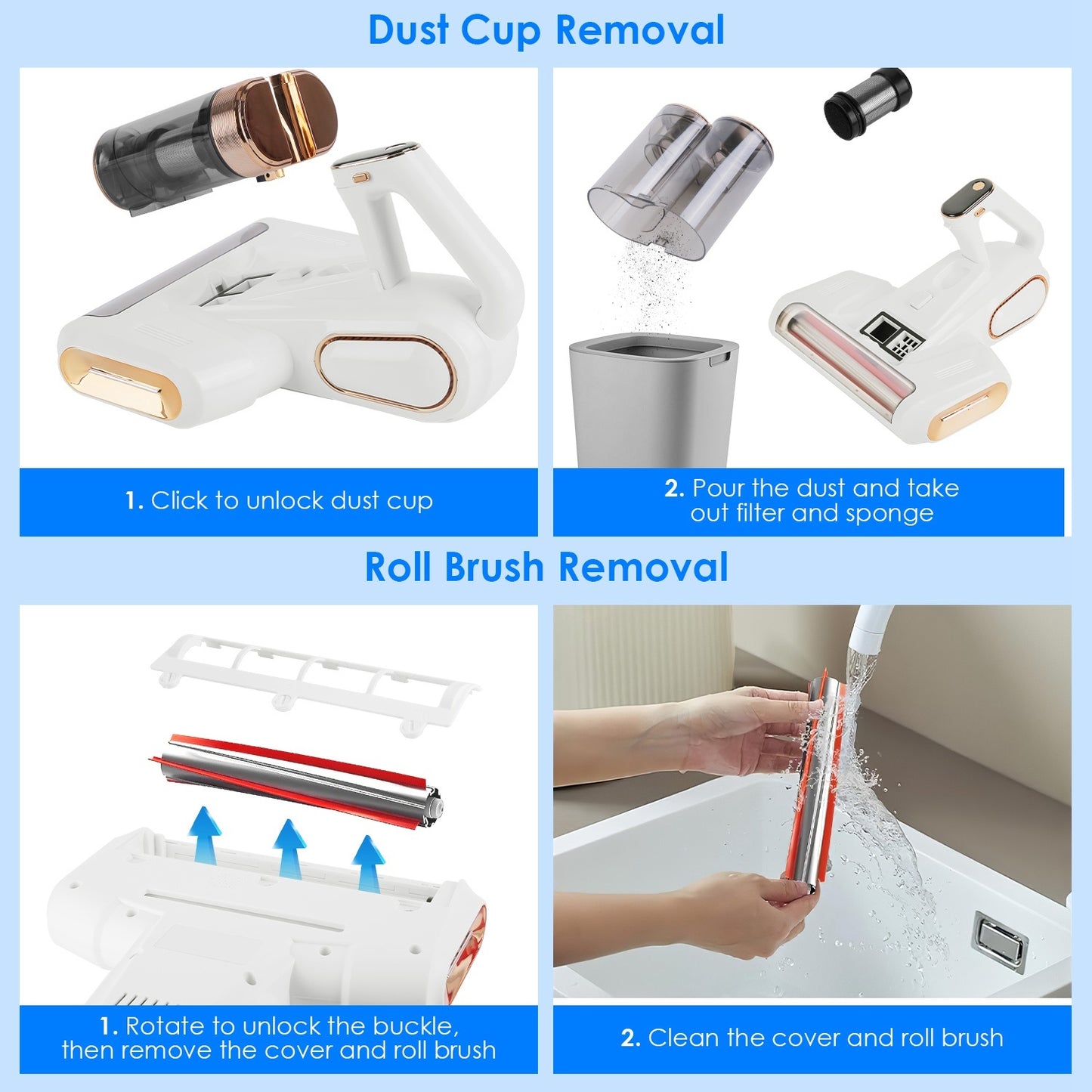 Dust Cup Removal

1. Click to unlock dust cup

2. Pour the dust and take out filter and sponge

Roll Brush Removal

1. Rotate to unlock the buckle, then remove the cover and roll brush

2. Clean the cover and roll brush