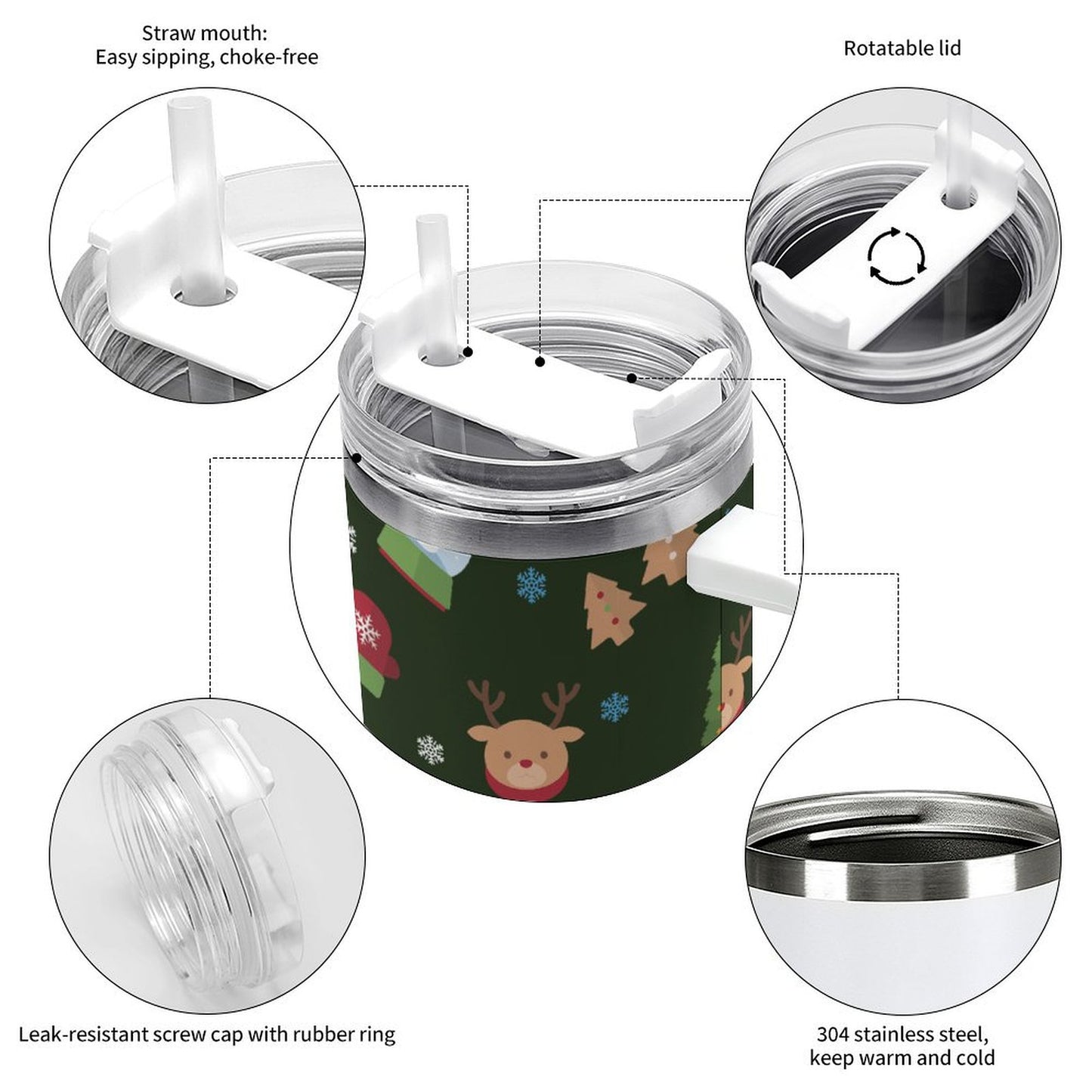 Straw mouth:
Easy sipping, choke-free

Rotatable lid

Leak-resistant screw cap with rubber ring

304 stainless steel,
keep warm and cold