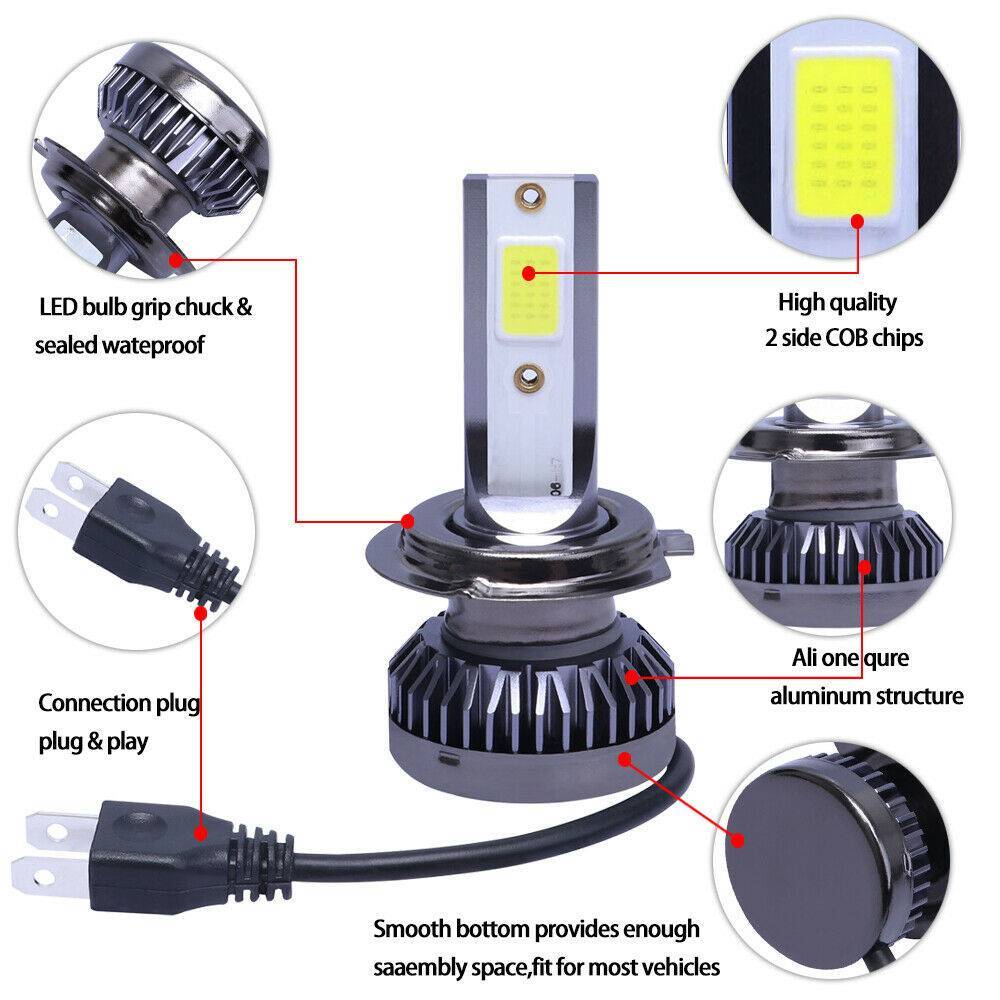 LED bulb grip chuck &
sealed wateproof

High quality
2 side COB chips

Connection plug
plug & play

Ali one qure
aluminum structure

Smooth bottom provides enough
saaembly space,fit for most vehicles