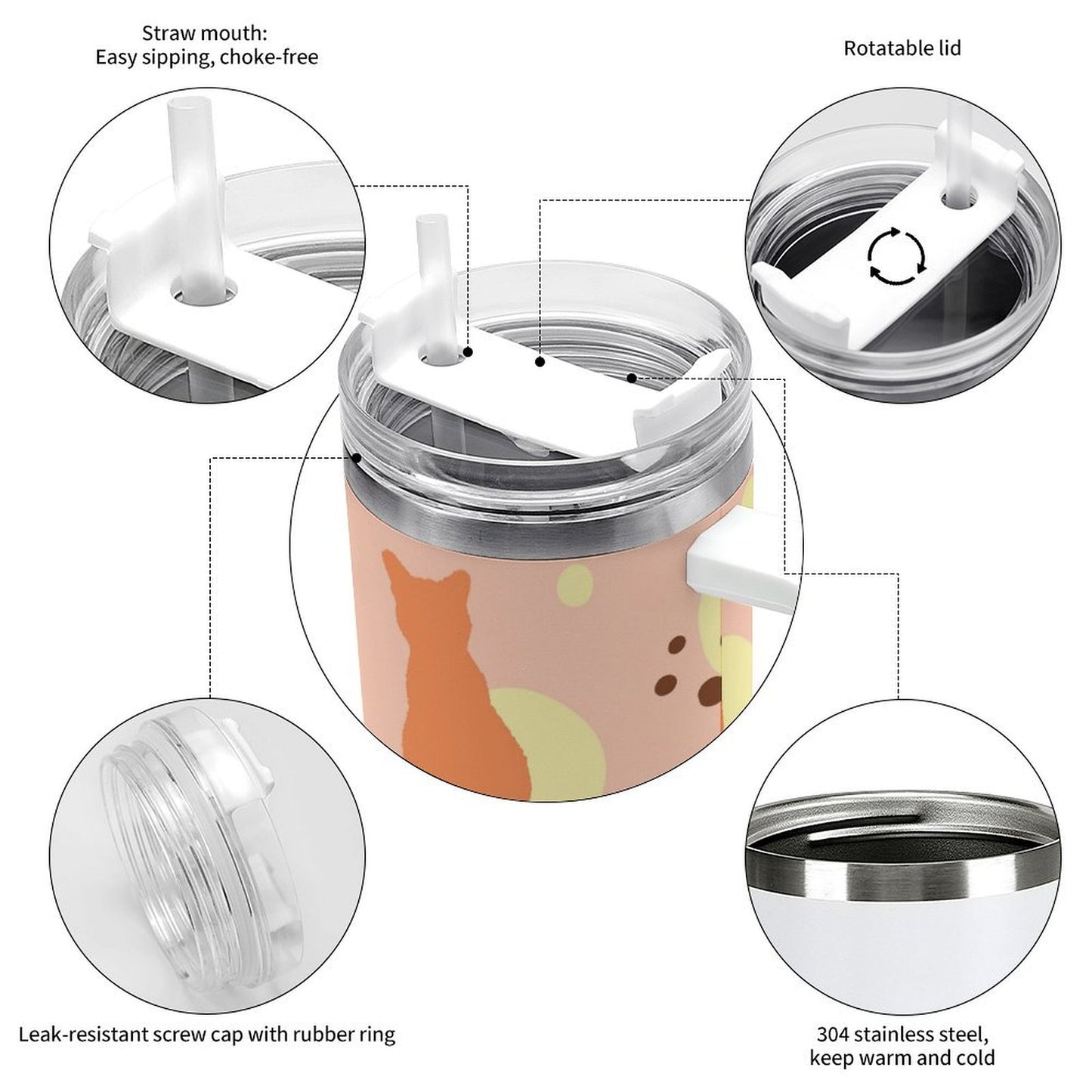 Straw mouth:
Easy sipping, choke-free

Rotatable lid

Leak-resistant screw cap with rubber ring

304 stainless steel,
keep warm and cold