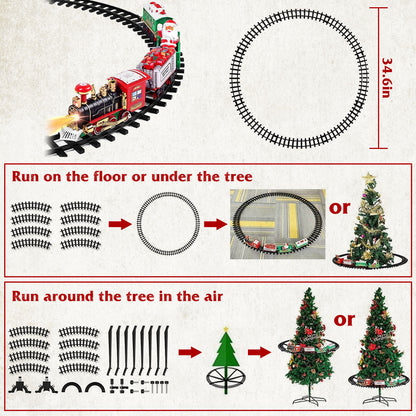 34.6in

Run on the floor or under the tree

or

Run around the tree in the air

or