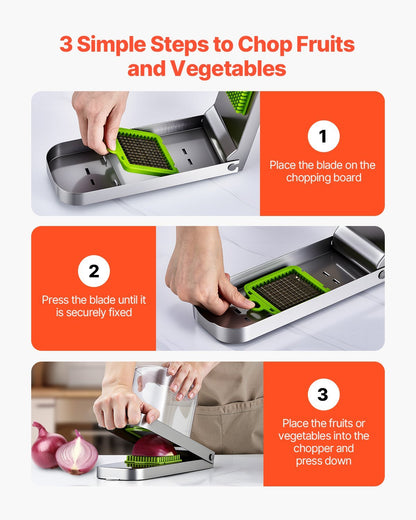 3 Simple Steps to Chop Fruits and Vegetables

1

Place the blade on the chopping board

2

Press the blade until it is securely fixed

3

Place the fruits or vegetables into the chopper and press down