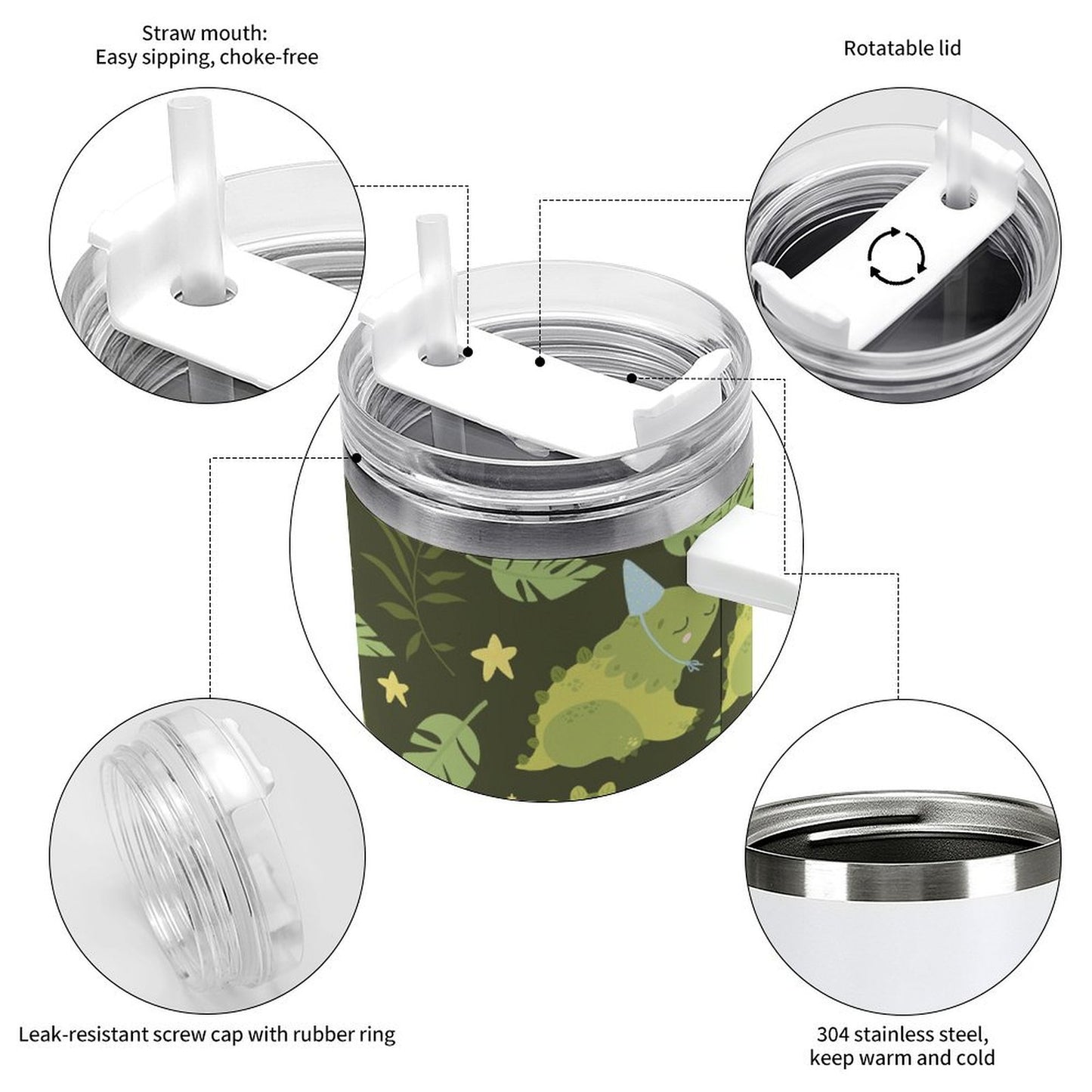 Straw mouth:
Easy sipping, choke-free

Rotatable lid

Leak-resistant screw cap with rubber ring

304 stainless steel,
keep warm and cold