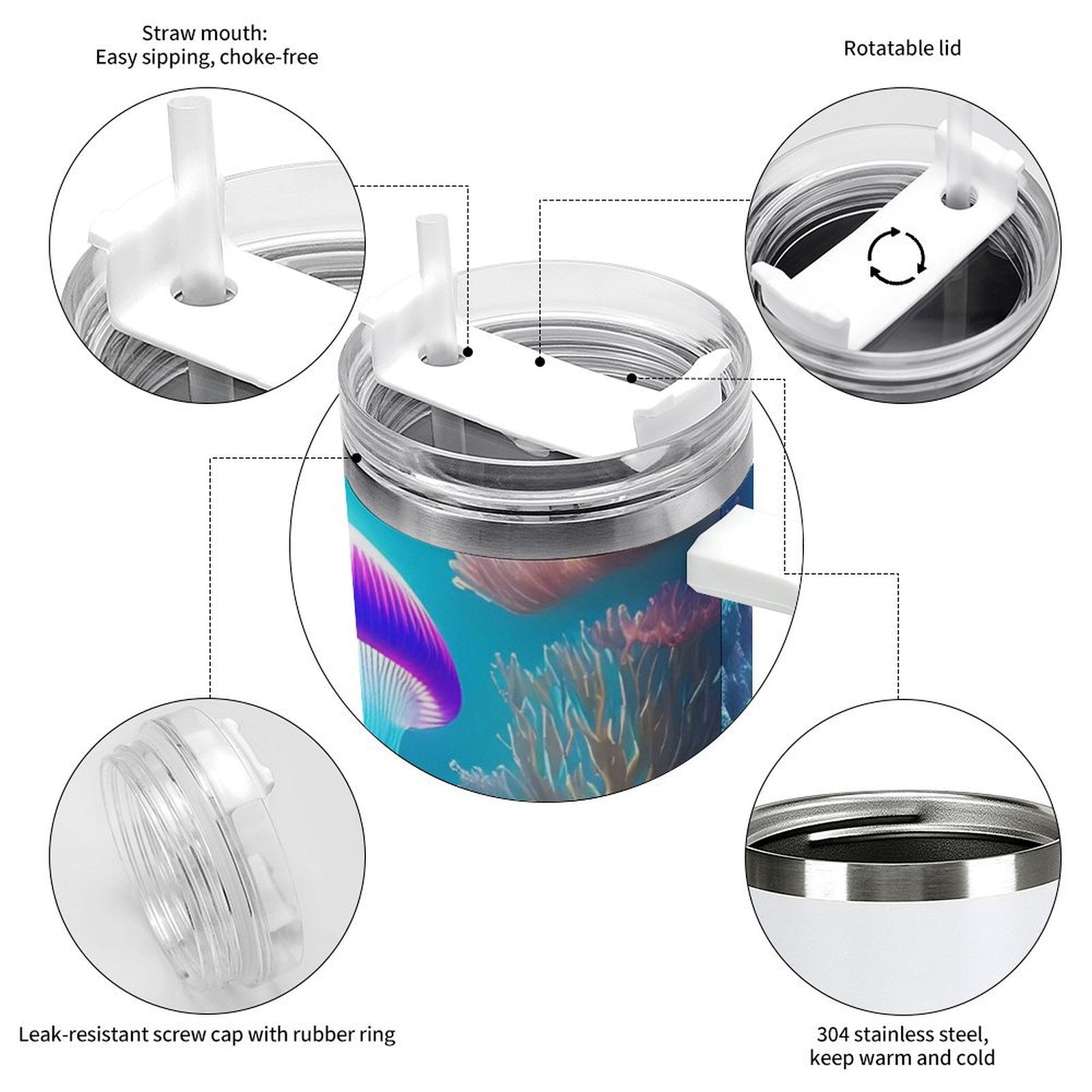 Straw mouth:
Easy sipping, choke-free

Rotatable lid

Leak-resistant screw cap with rubber ring

304 stainless steel,
keep warm and cold