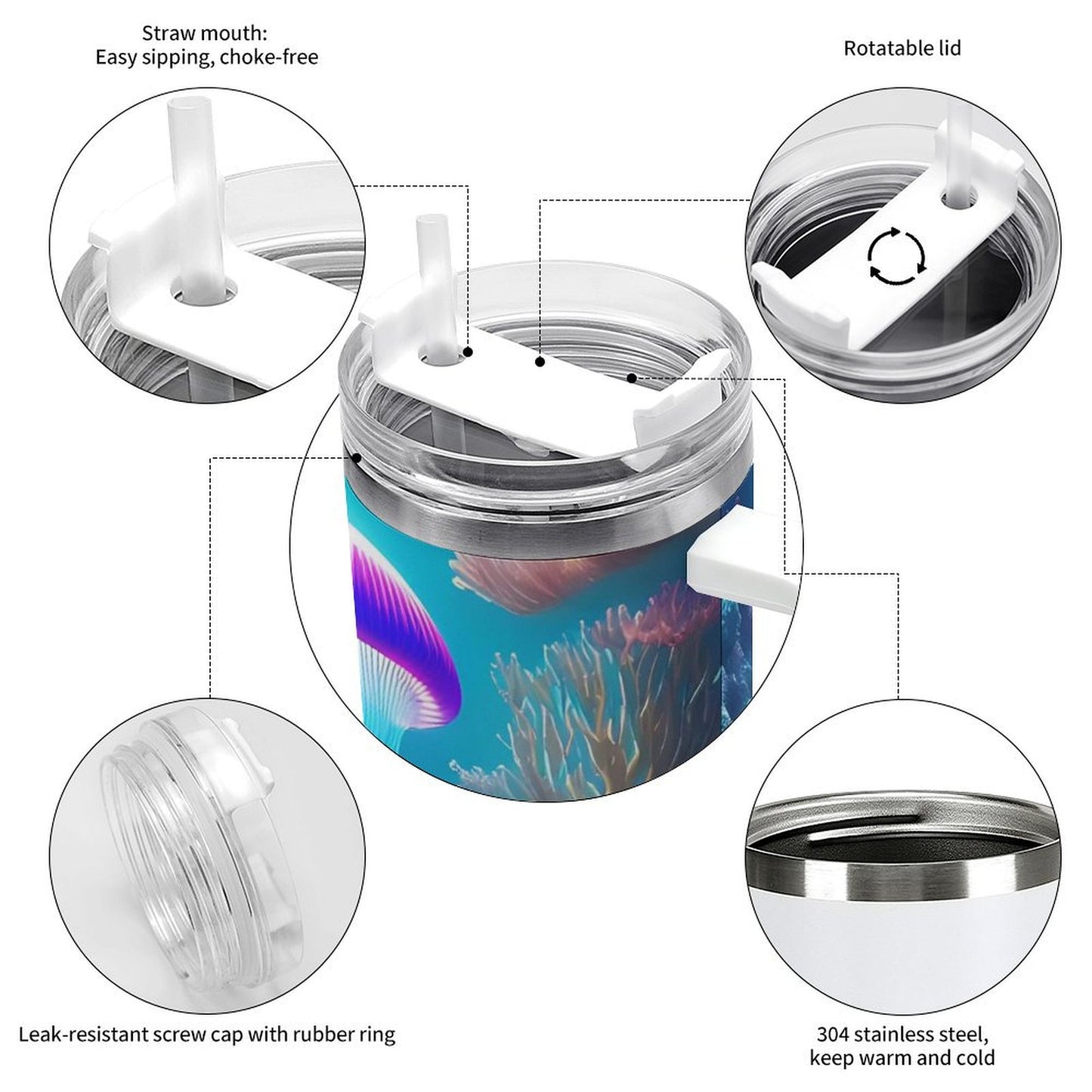 Straw mouth:
Easy sipping, choke-free

Rotatable lid

Leak-resistant screw cap with rubber ring

304 stainless steel,
keep warm and cold