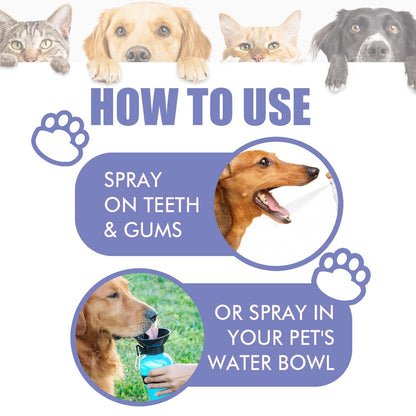 HOW TO USE

SPRAY ON TEETH & GUMS

OR SPRAY IN YOUR PET'S WATER BOWL