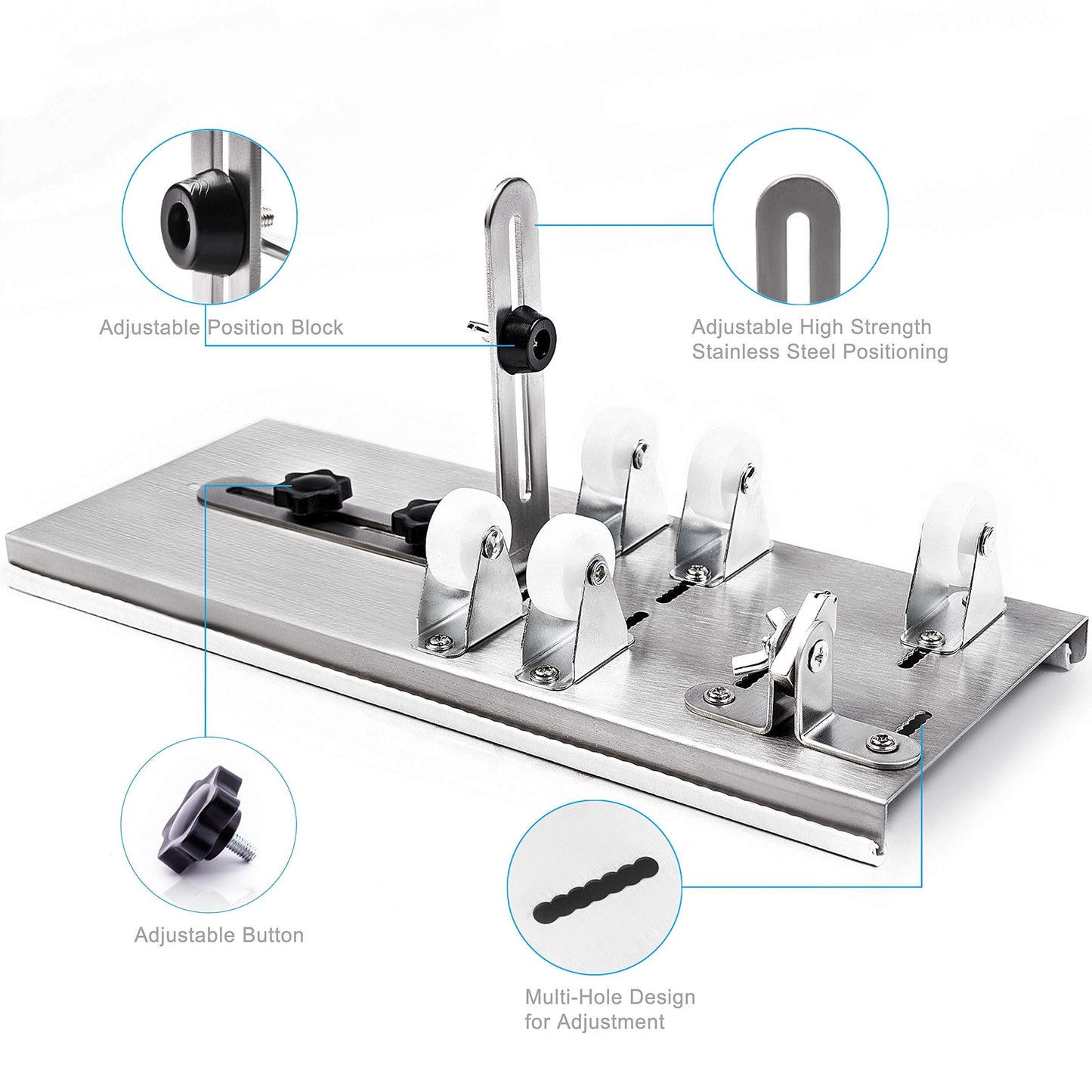 Adjustable Position Block

Adjustable High Strength
Stainless Steel Positioning

Adjustable Button

Multi-Hole Design
for Adjustment