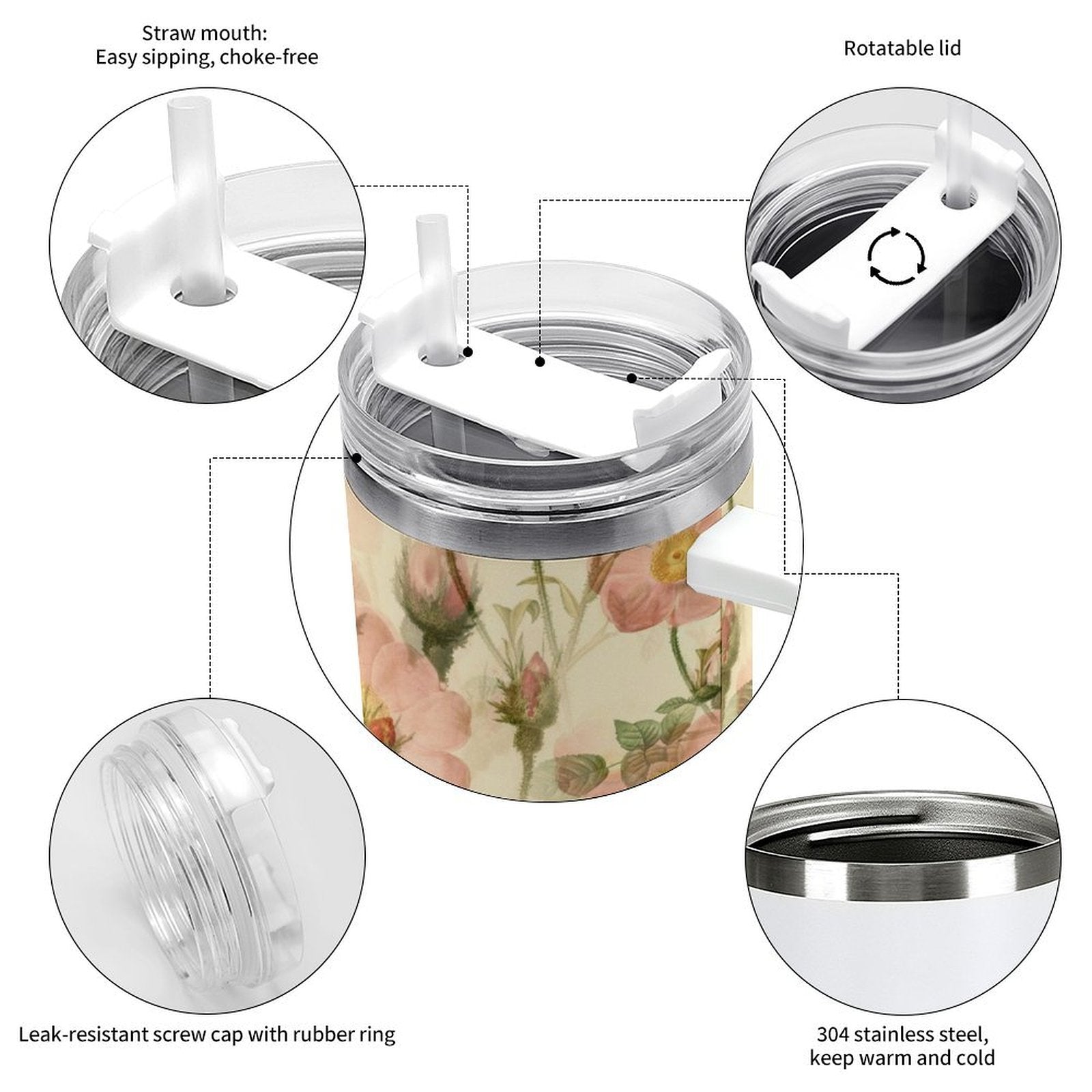 Straw mouth:
Easy sipping, choke-free

Rotatable lid

Leak-resistant screw cap with rubber ring

304 stainless steel,
keep warm and cold