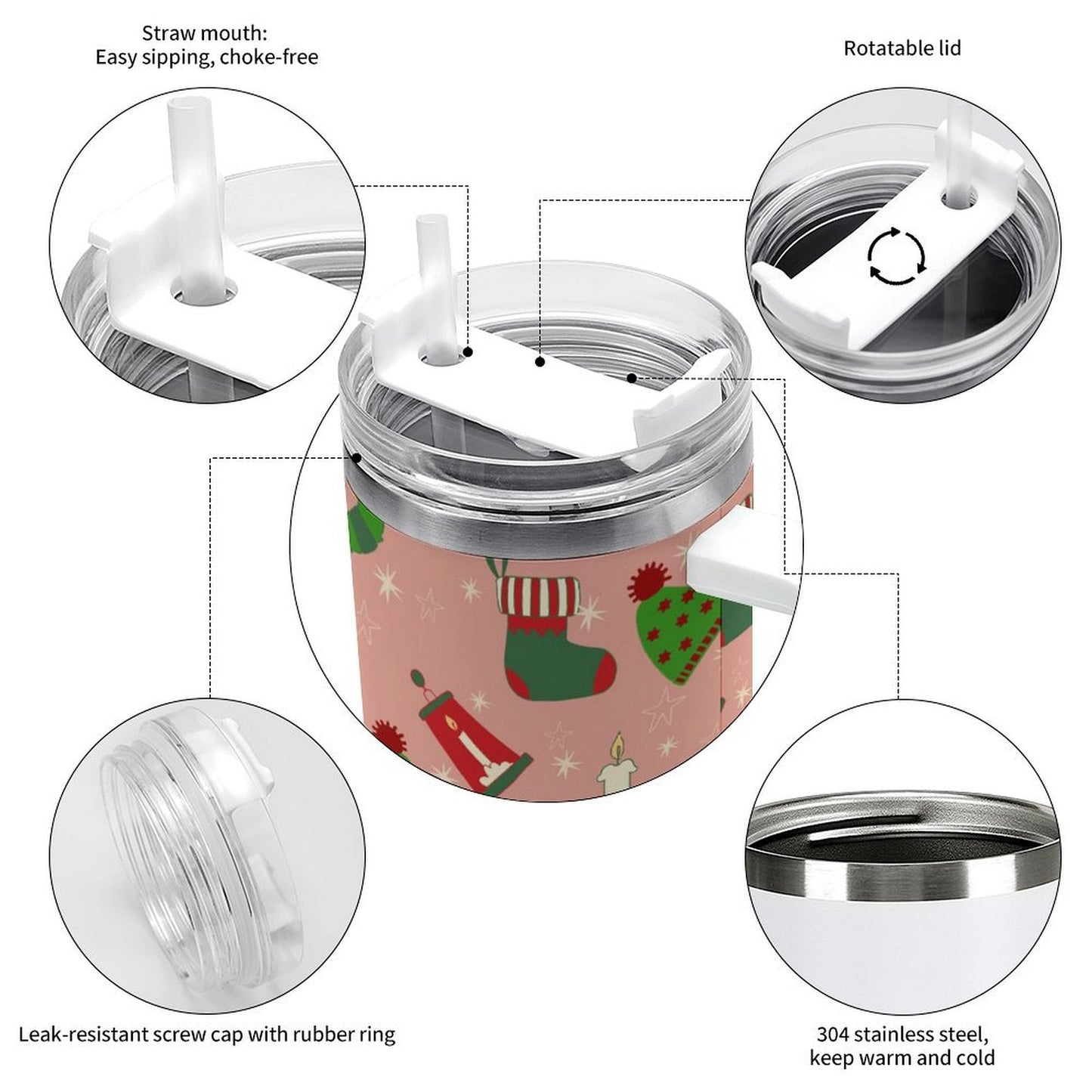 Straw mouth:
Easy sipping, choke-free

Rotatable lid

Leak-resistant screw cap with rubber ring

304 stainless steel,
keep warm and cold