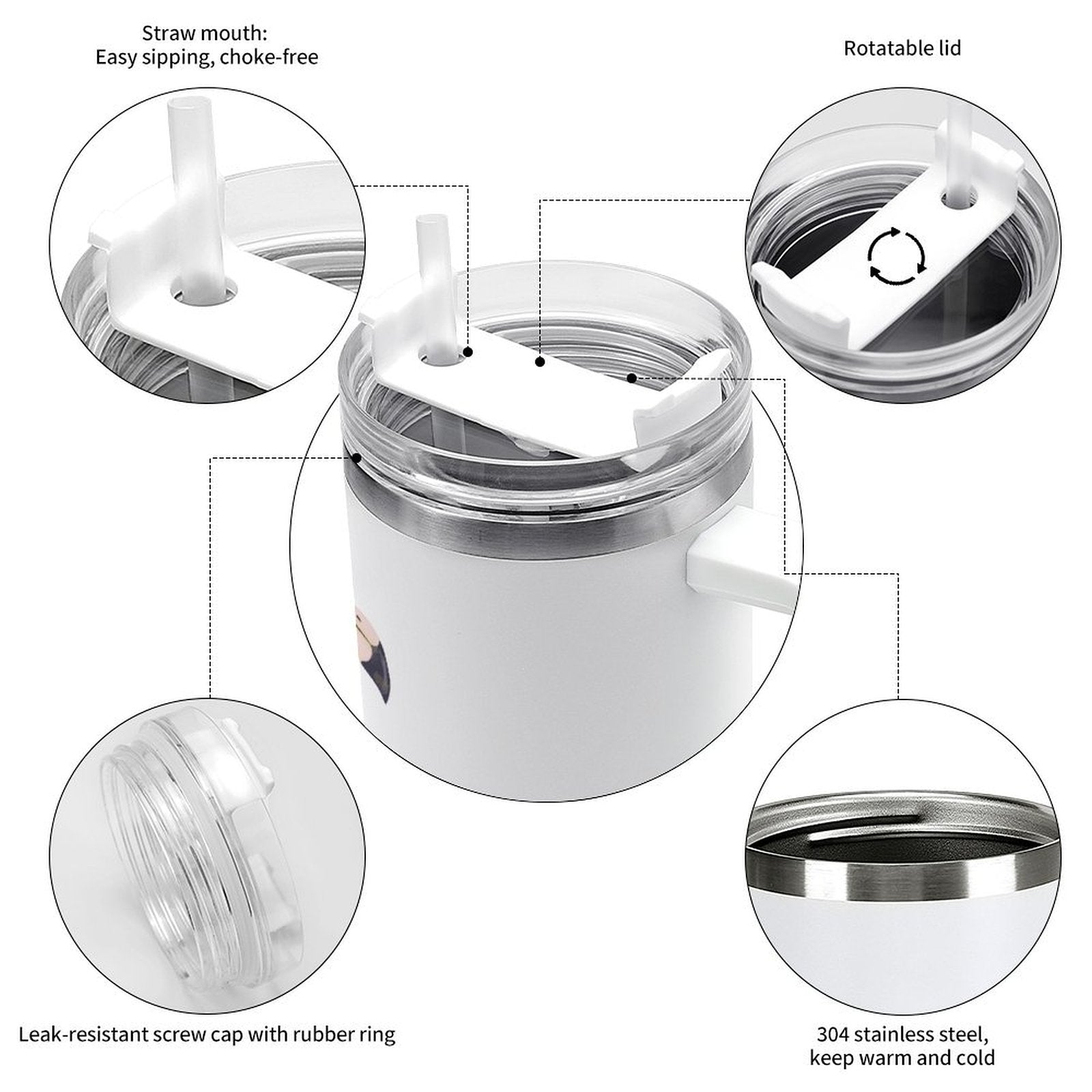 Straw mouth:
Easy sipping, choke-free

Rotatable lid

Leak-resistant screw cap with rubber ring

304 stainless steel,
keep warm and cold