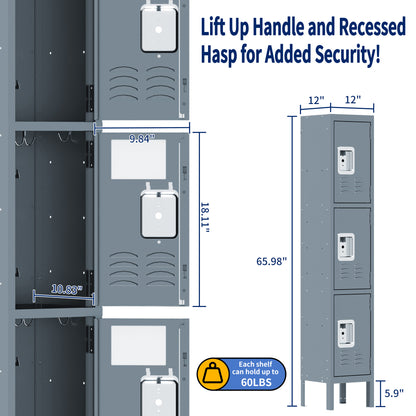 Lift Up Handle and Recessed Hasp for Added Security!

12"
12"

9.84"

18.11"

65.98"

10.83"

Each shelf can hold up to 60LBS

5.9"