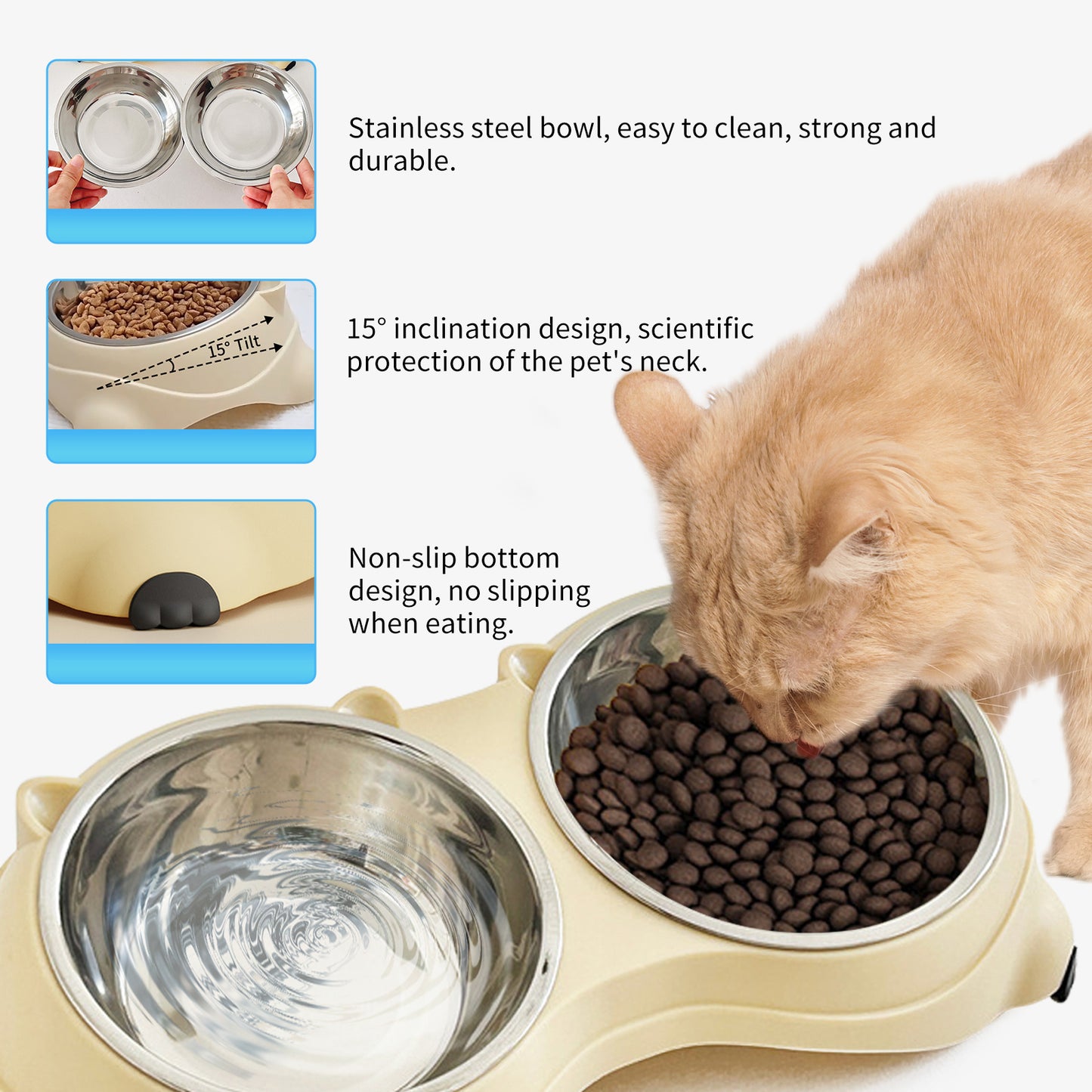 Stainless steel bowl, easy to clean, strong and durable.

15° Tilt

15° inclination design, scientific protection of the pet's neck.

Non-slip bottom design, no slipping when eating.