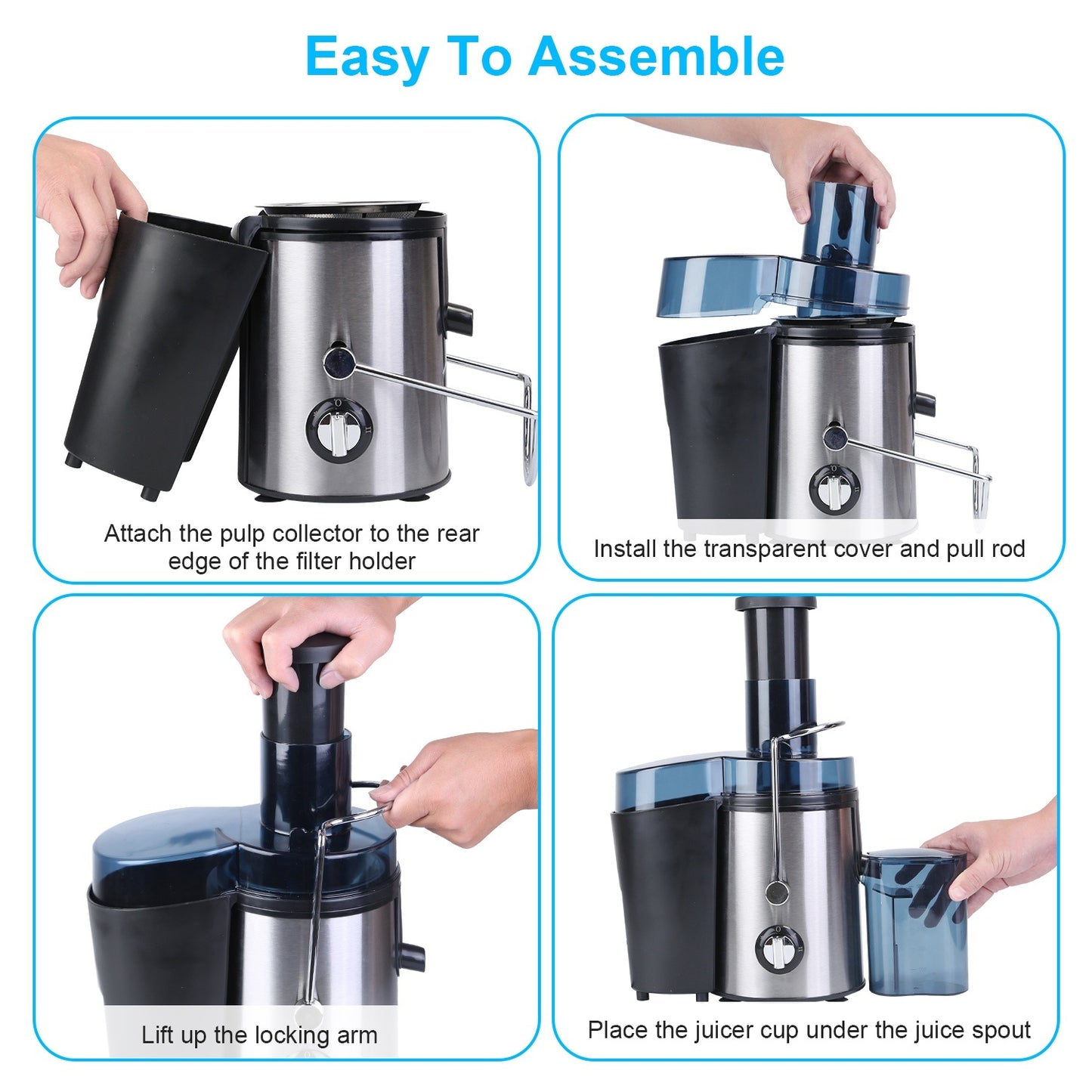 Easy To Assemble

Attach the pulp collector to the rear edge of the filter holder

Install the transparent cover and pull rod

Lift up the locking arm

Place the juicer cup under the juice spout