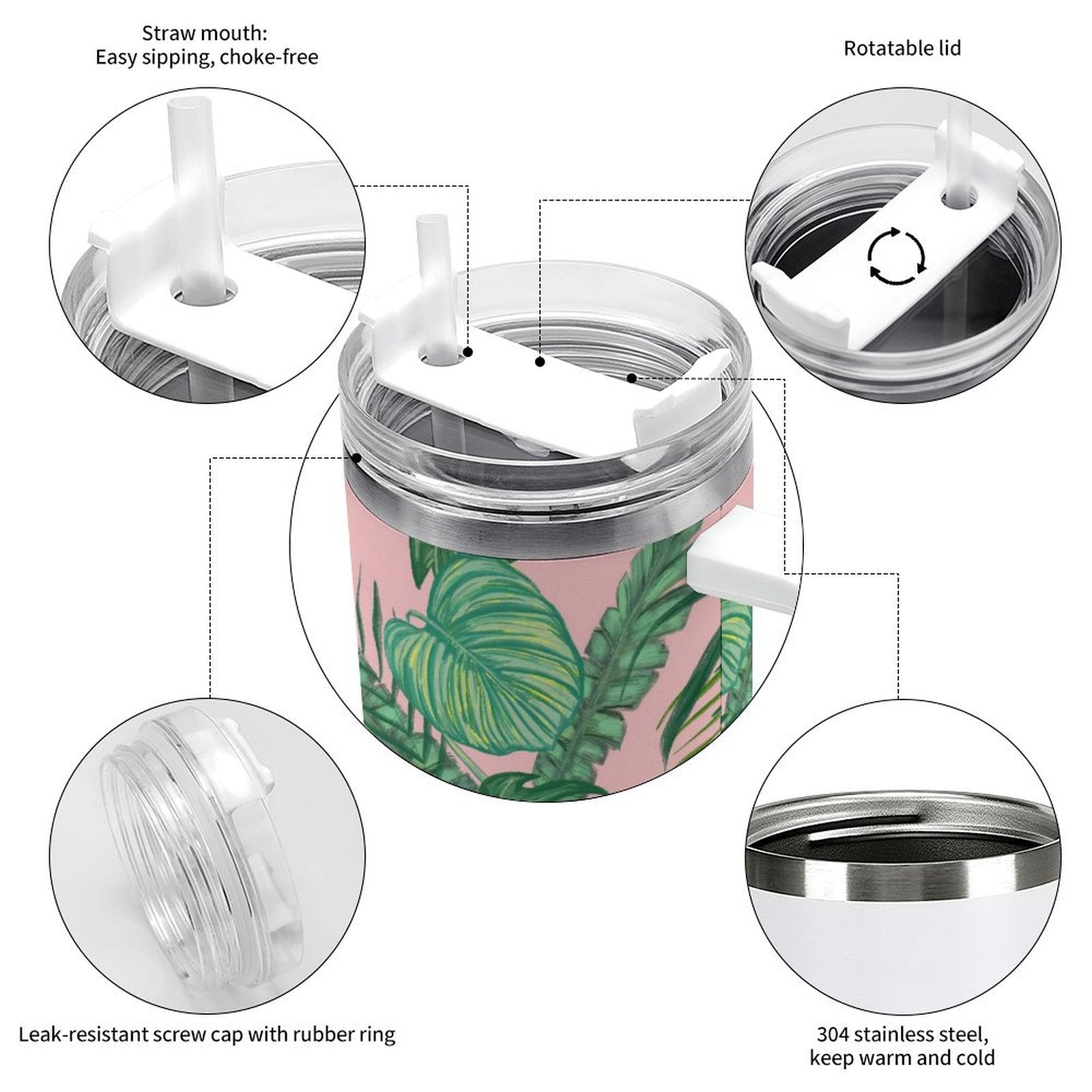 Straw mouth:
Easy sipping, choke-free

Rotatable lid

Leak-resistant screw cap with rubber ring

304 stainless steel,
keep warm and cold