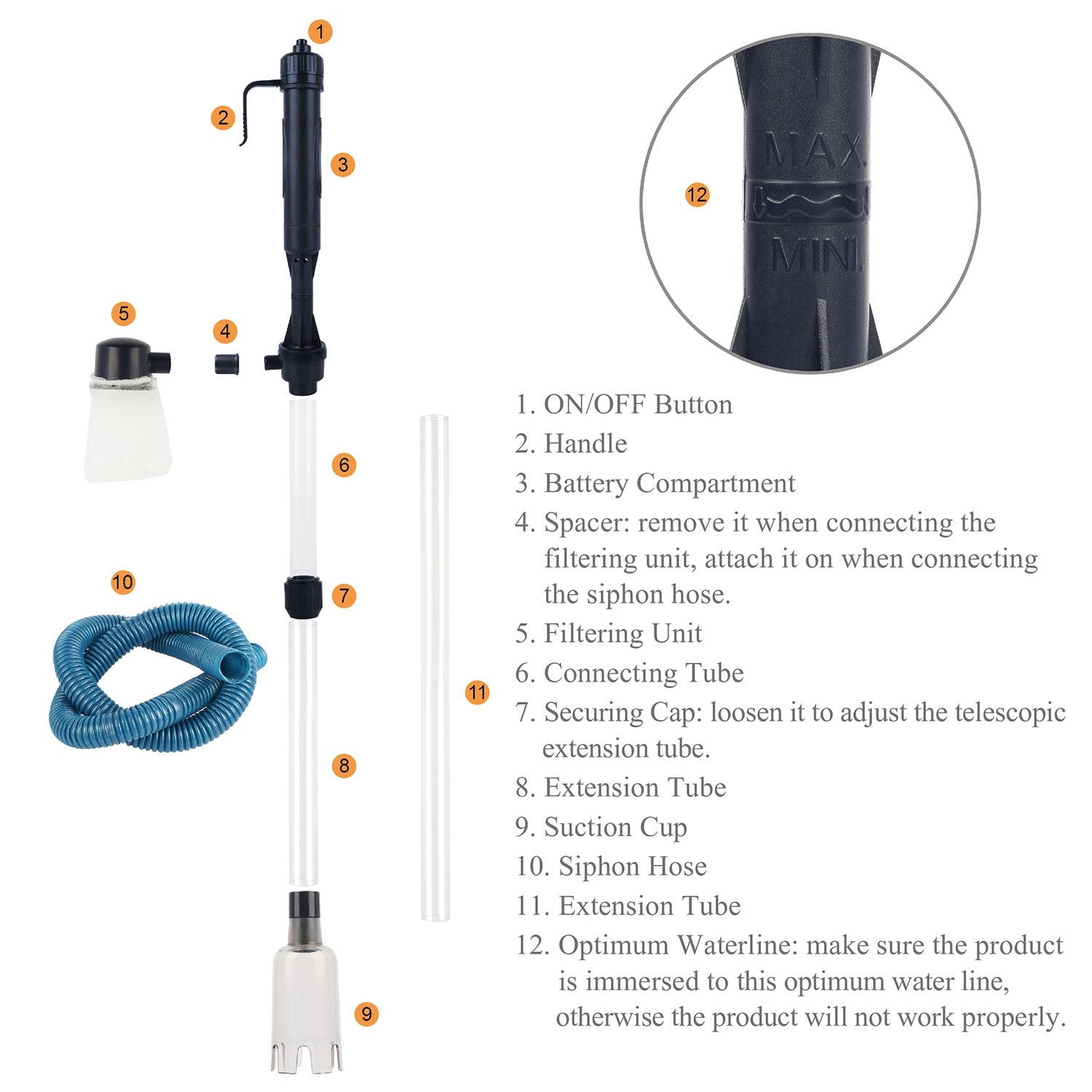 1
2
3
5
4
6
10
7
8
9
11
12
MAX.
MINI.

1. ON/OFF Button
2. Handle
3. Battery Compartment
4. Spacer: remove it when connecting the filtering unit, attach it on when connecting the siphon hose.
5. Filtering Unit
6. Connecting Tube
7. Securing Cap: loosen it to adjust the telescopic extension tube.
8. Extension Tube
9. Suction Cup
10. Siphon Hose
11. Extension Tube
12. Optimum Waterline: make sure the product is immersed to this optimum water line, otherwise the product will not work properly.